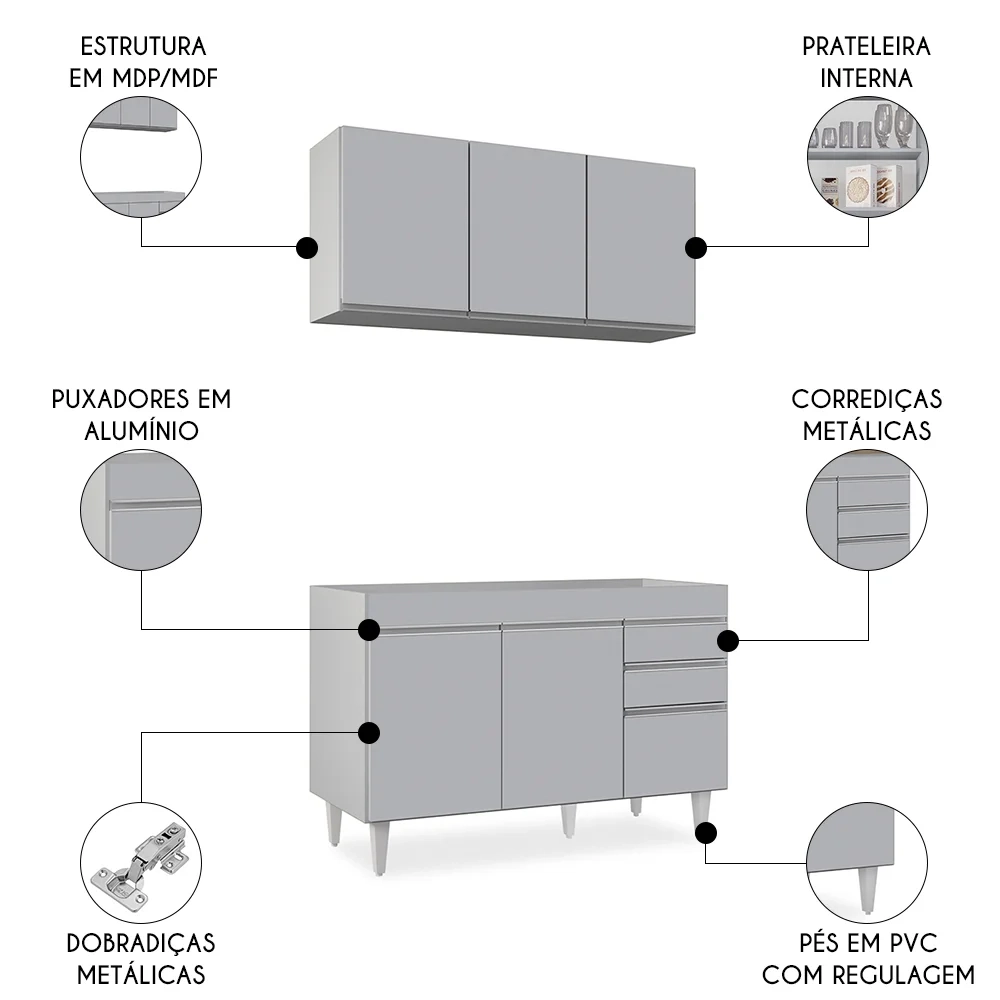 ESTRUTURA EM MDP/MDF

PRATELEIRA INTERNA

PUXADORES EM ALUMÍNIO

CORREDIÇAS METÁLICAS

DOBRADIÇAS METÁLICAS

PÉS EM PVC COM REGULAGEM