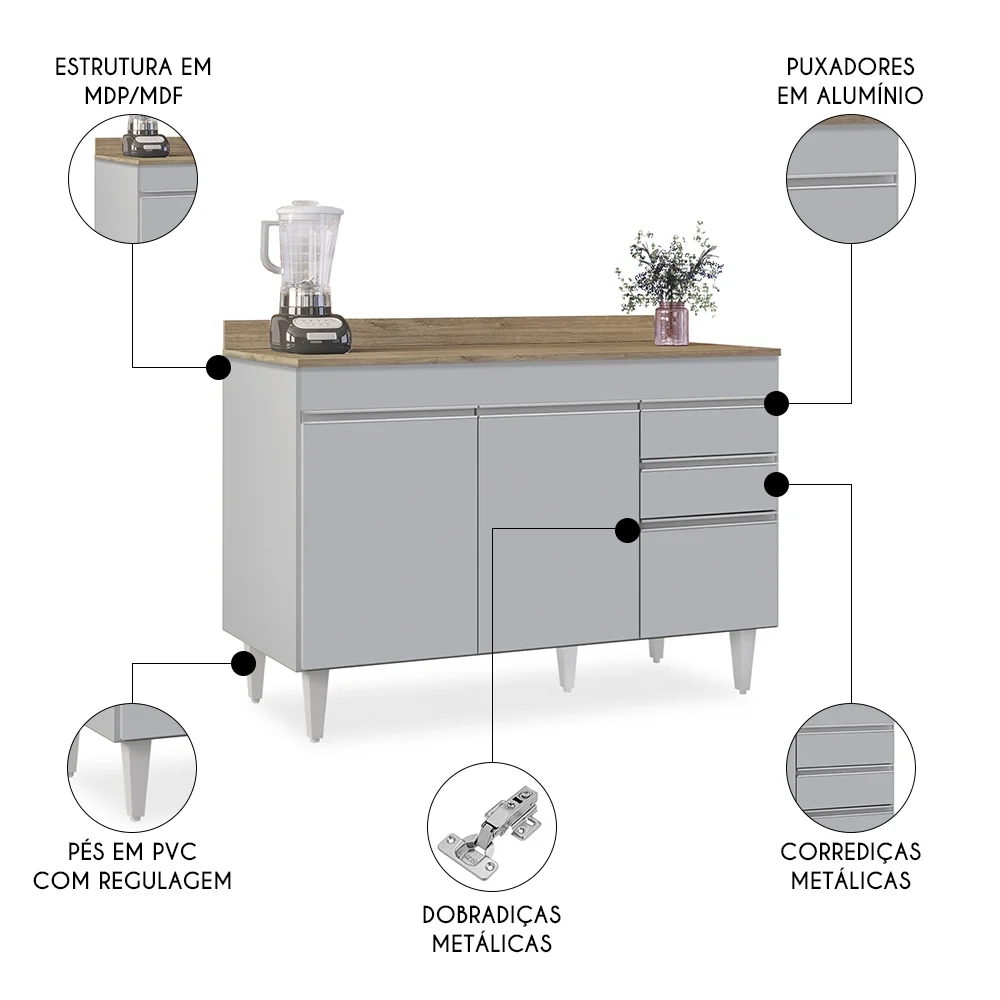 ESTRUTURA EM MDP/MDF

PUXADORES EM ALUMÍNIO

PÉS EM PVC COM REGULAGEM

DOBRADIÇAS METÁLICAS

CORREDIÇAS METÁLICAS