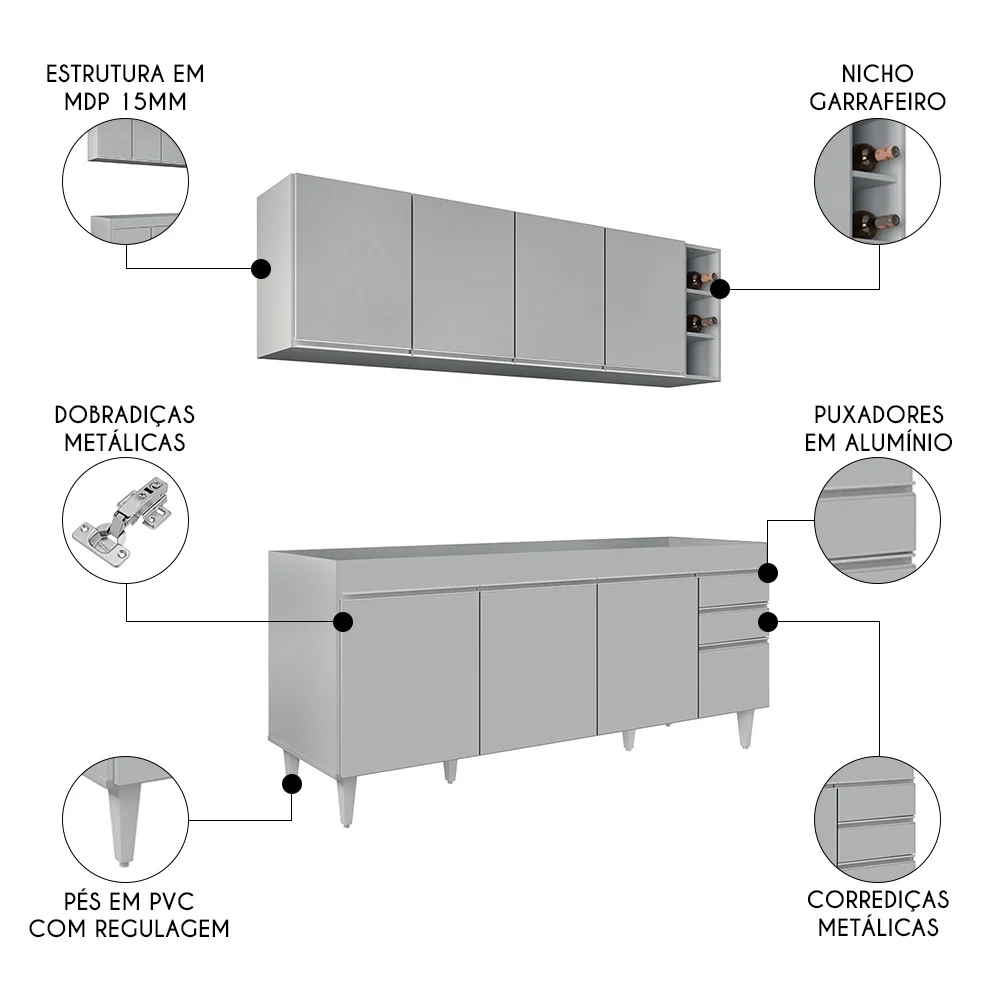 ESTRUTURA EM MDP 15MM

NICHO GARRAFEIRO

DOBRADIÇAS METÁLICAS

PUXADORES EM ALUMÍNIO

PÉS EM PVC COM REGULAGEM

CORREDIÇAS METÁLICAS