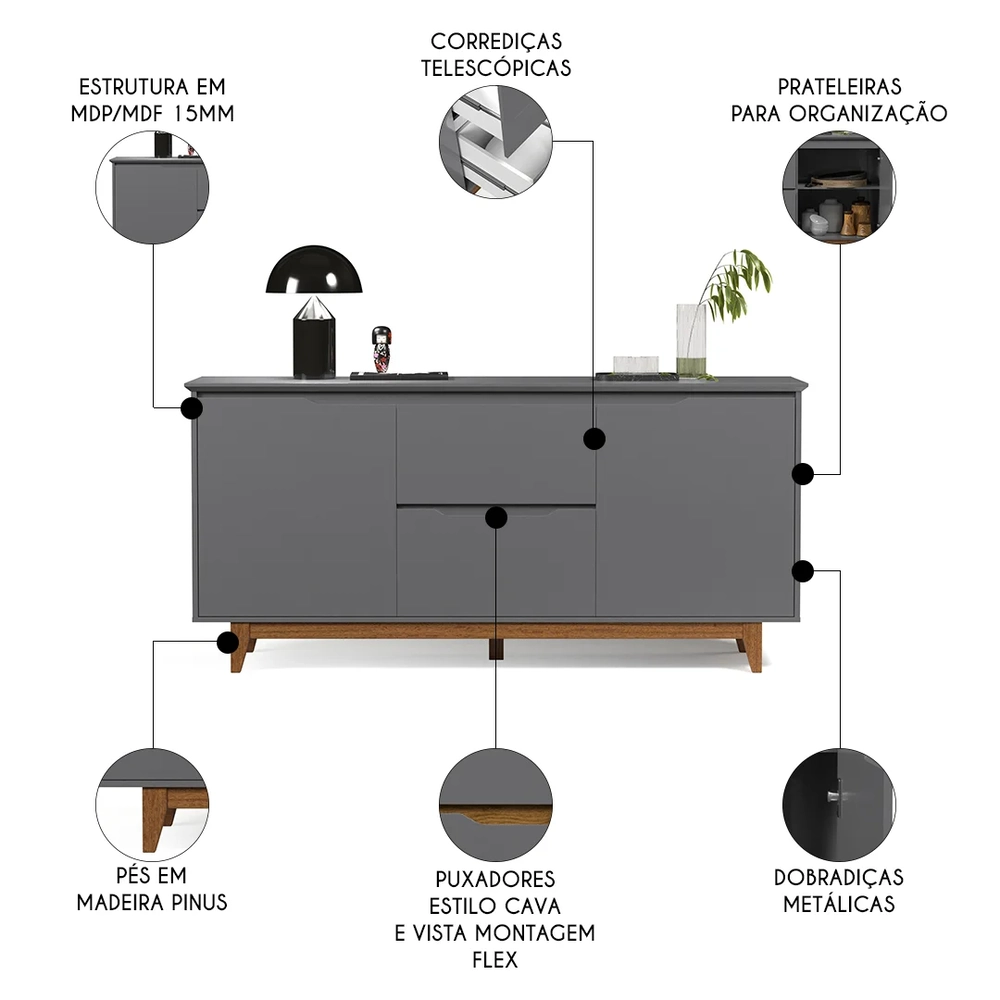 ESTRUTURA EM MDP/MDF 15MM

CORREDIÇAS TELESCÓPICAS

PRATELEIRAS PARA ORGANIZAÇÃO

PÉS EM MADEIRA PINUS

PUXADORES ESTILO CAVA E VISTA MONTAGEM FLEX

DOBRADIÇAS METÁLICAS