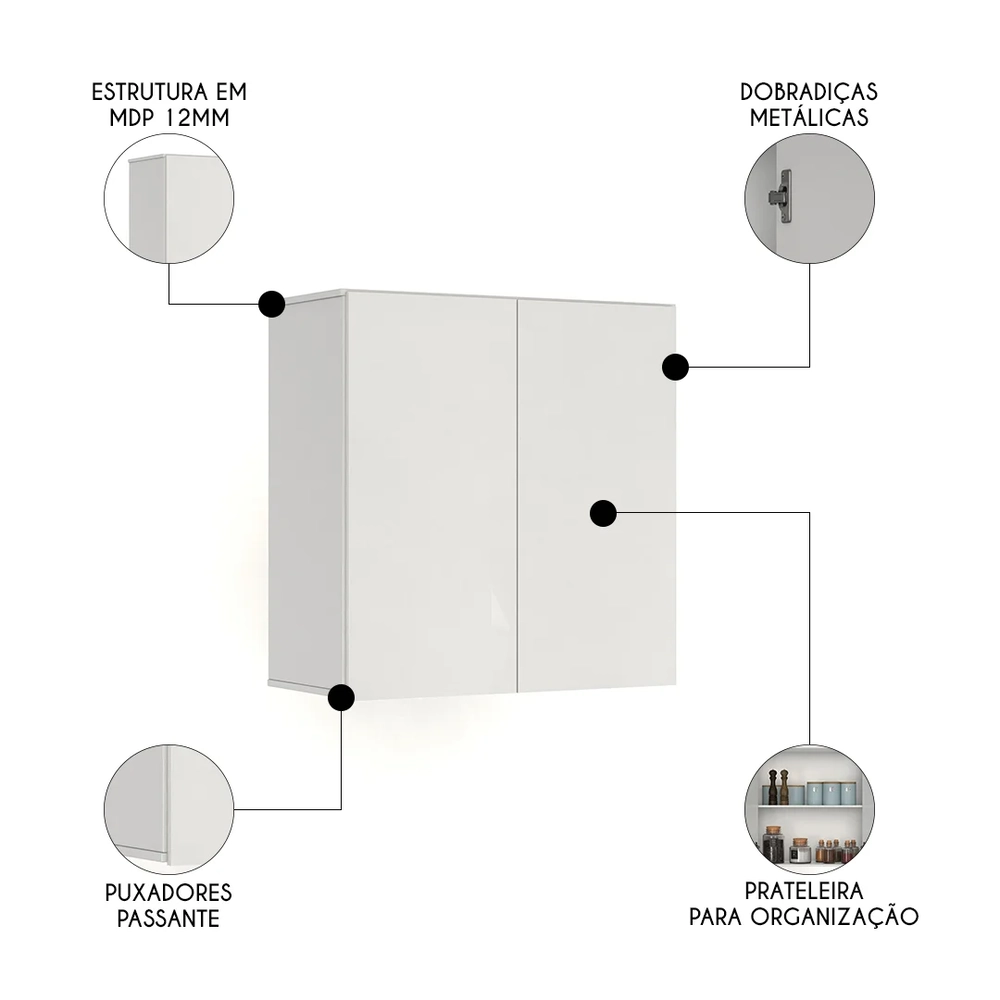 ESTRUTURA EM MDP 12MM

DOBRADIÇAS METÁLICAS

PUXADORES PASSANTE

PRATELEIRA PARA ORGANIZAÇÃO