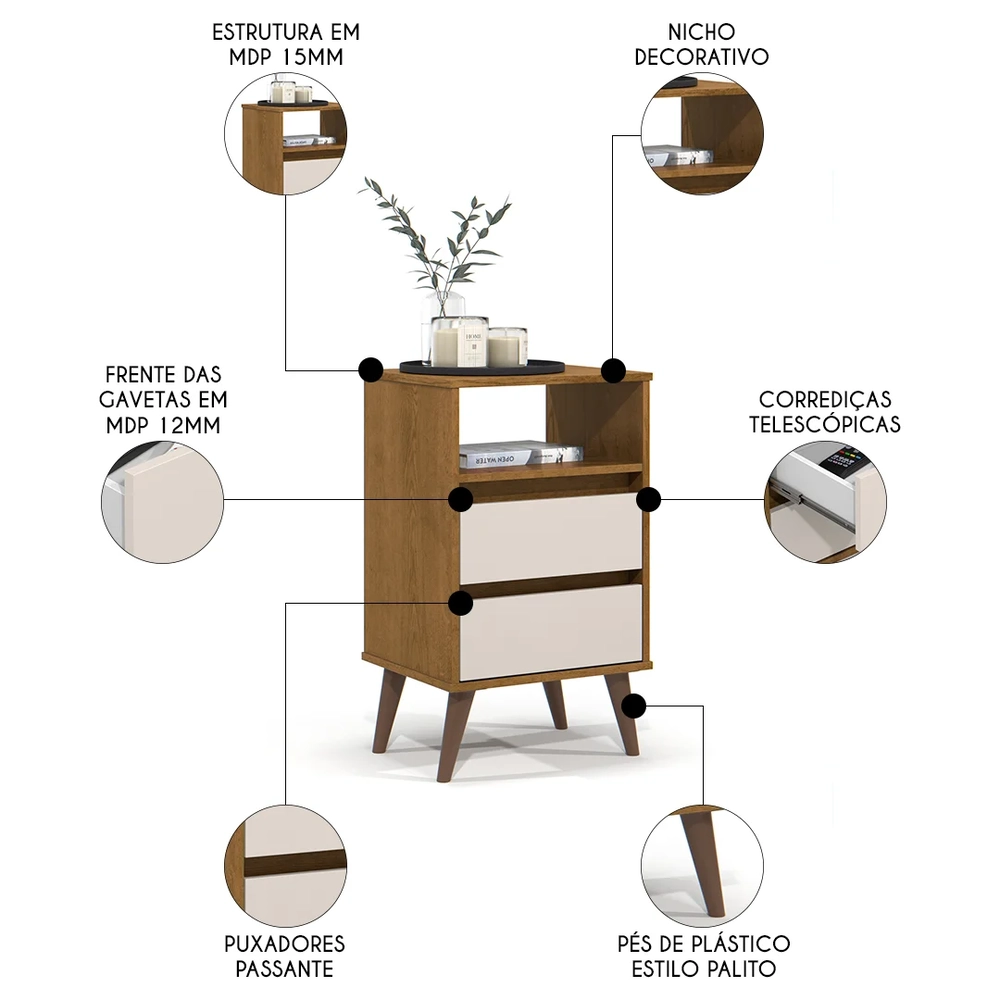 ESTRUTURA EM MDP 15MM

NICHO DECORATIVO

FRENTE DAS GAVETAS EM MDP 12MM

CORREDIÇAS TELESCÓPICAS

OPEN WATER

PUXADORES PASSANTE

PÉS DE PLÁSTICO ESTILO PALITO