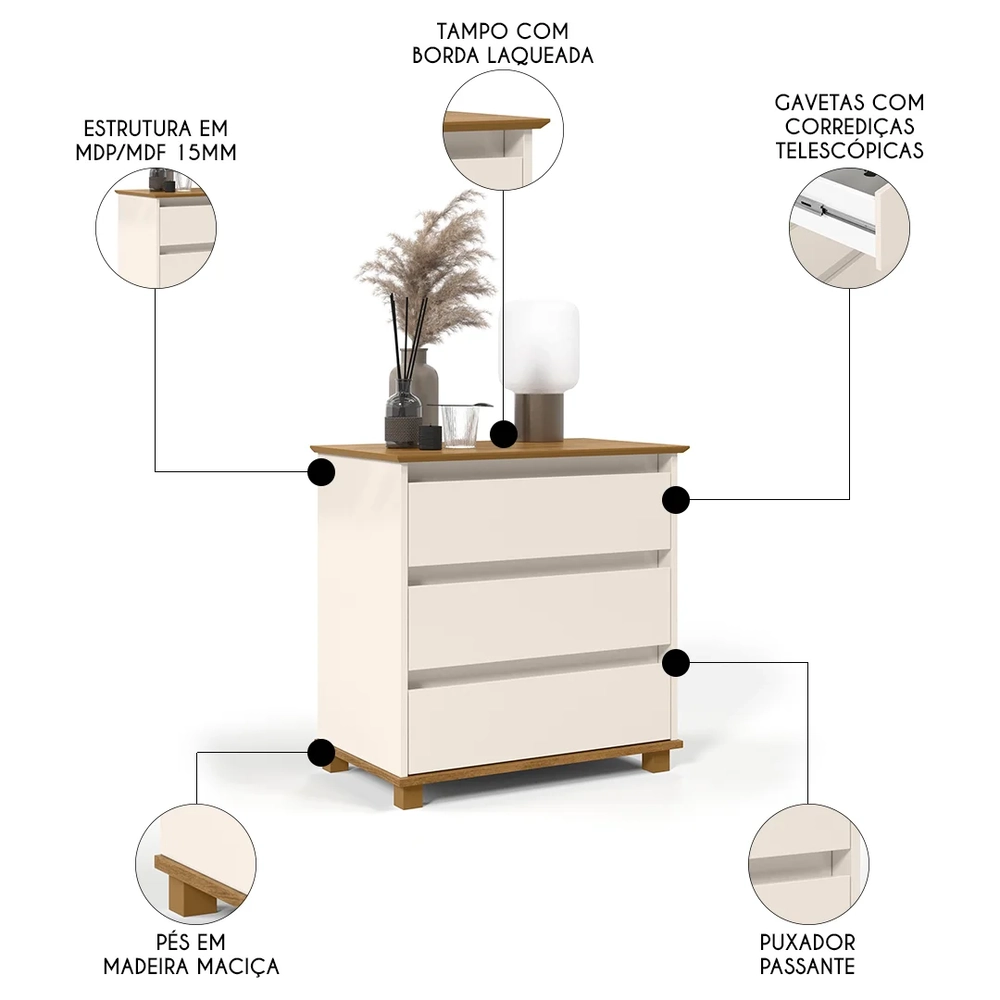 TAMPO COM
BORDA LAQUEADA

ESTRUTURA EM
MDP/MDF 15MM

GAVETAS COM
CORREDIÇAS
TELESCÓPICAS

PÉS EM
MADEIRA MACIÇA

PUXADOR
PASSANTE