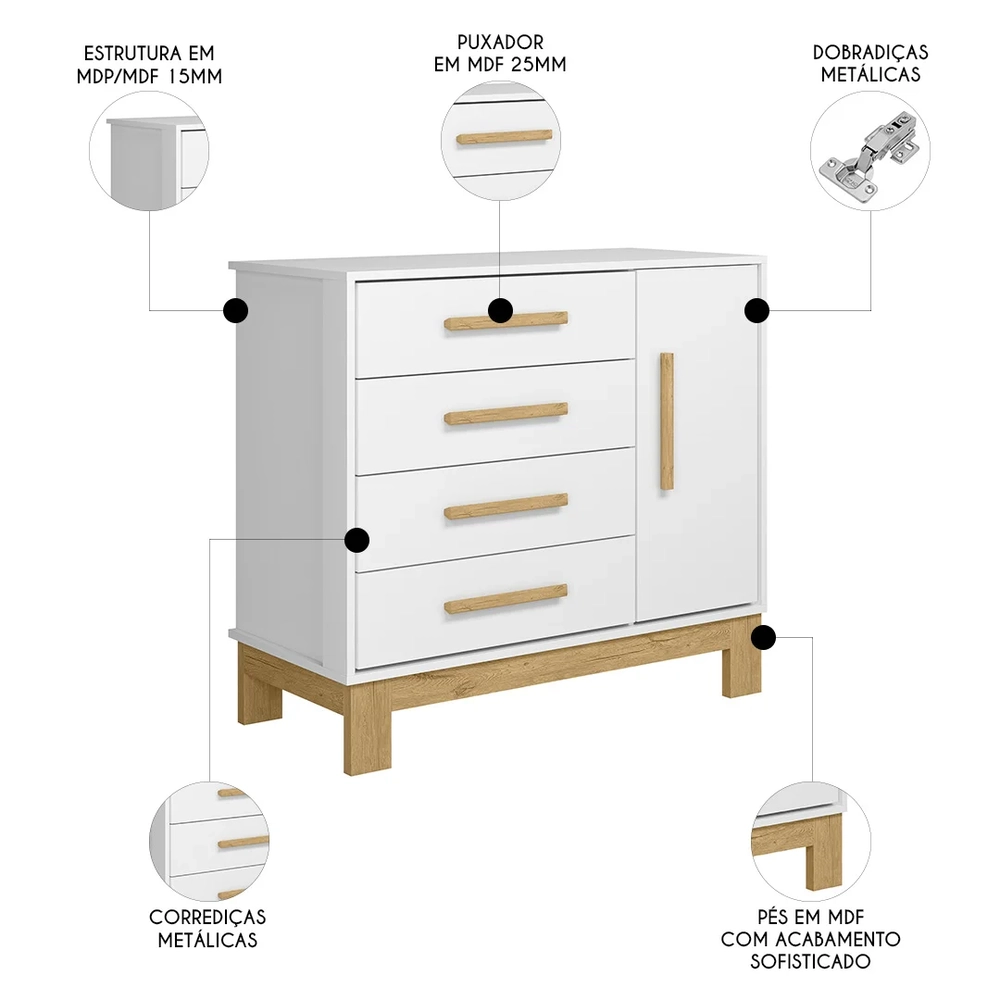 ESTRUTURA EM MDP/MDF 15MM

PUXADOR EM MDF 25MM

DOBRADIÇAS METÁLICAS

CORREDIÇAS METÁLICAS

PÉS EM MDF COM ACABAMENTO SOFISTICADO