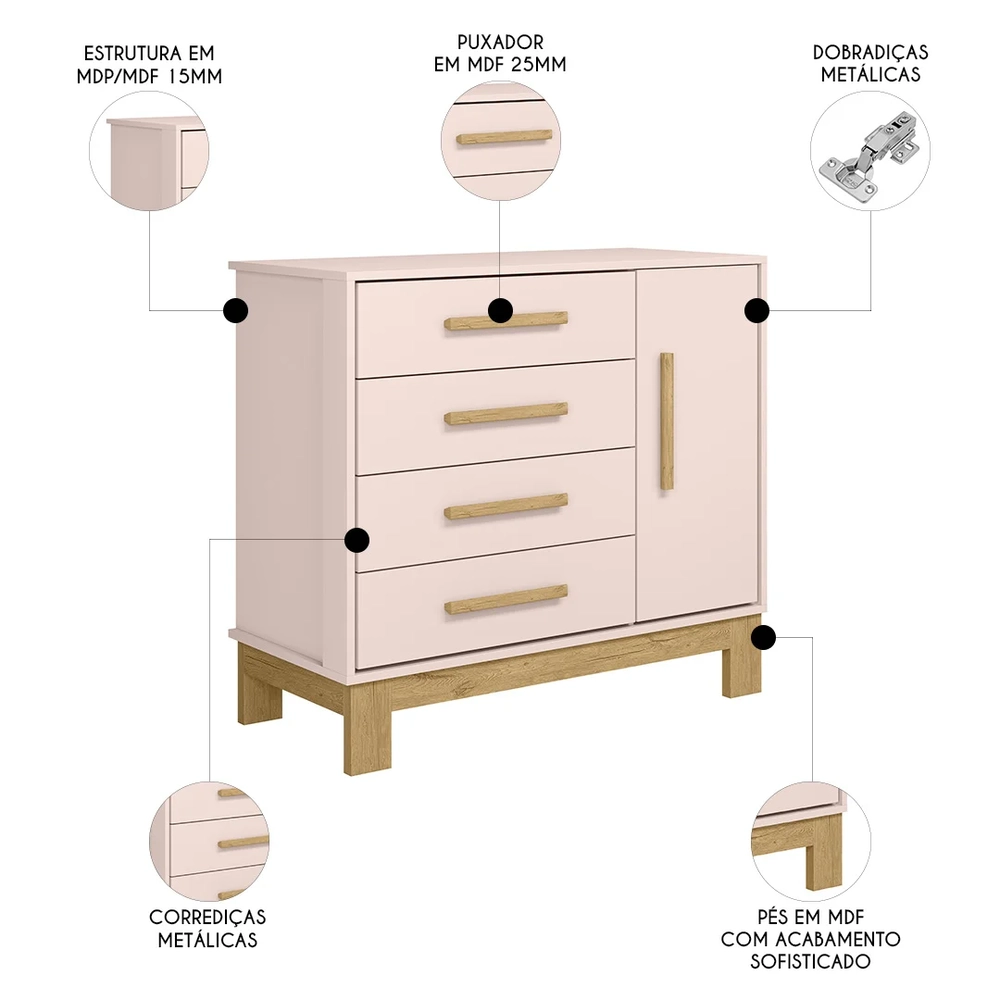 ESTRUTURA EM MDP/MDF 15MM

PUXADOR EM MDF 25MM

DOBRADIÇAS METÁLICAS

CORREDIÇAS METÁLICAS

PÉS EM MDF COM ACABAMENTO SOFISTICADO