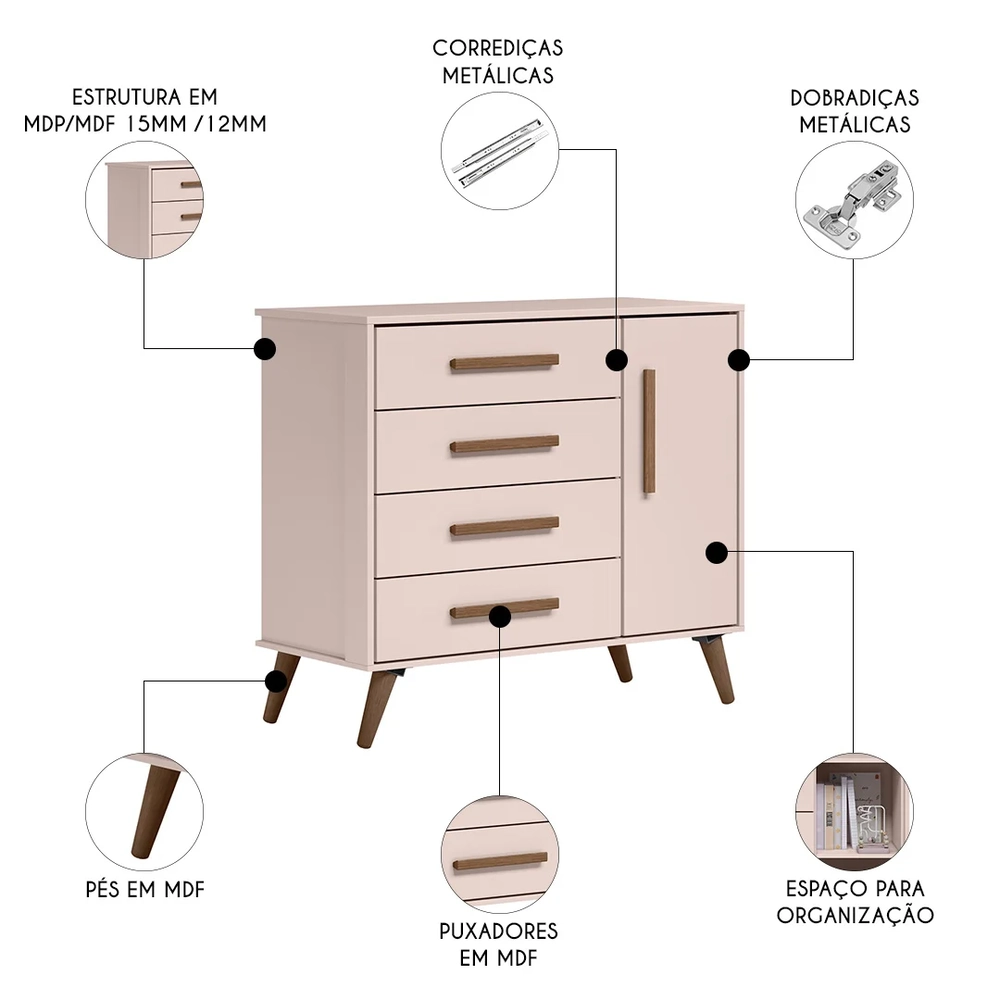 ESTRUTURA EM MDP/MDF 15MM /12MM

CORREDIÇAS METÁLICAS

DOBRADIÇAS METÁLICAS

PÉS EM MDF

PUXADORES EM MDF

ESPAÇO PARA ORGANIZAÇÃO