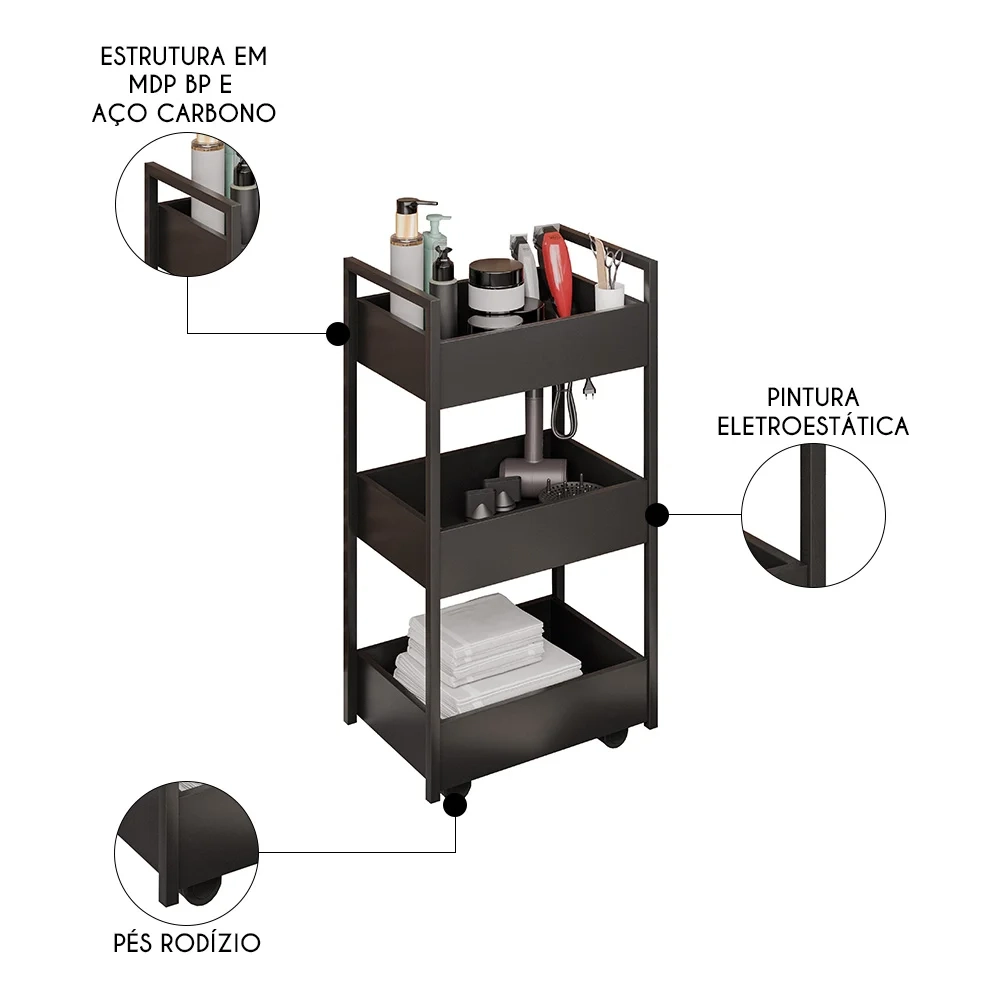 ESTRUTURA EM MDP BP E AÇO CARBONO

PINTURA ELETROESTÁTICA

PÉS RODÍZIO