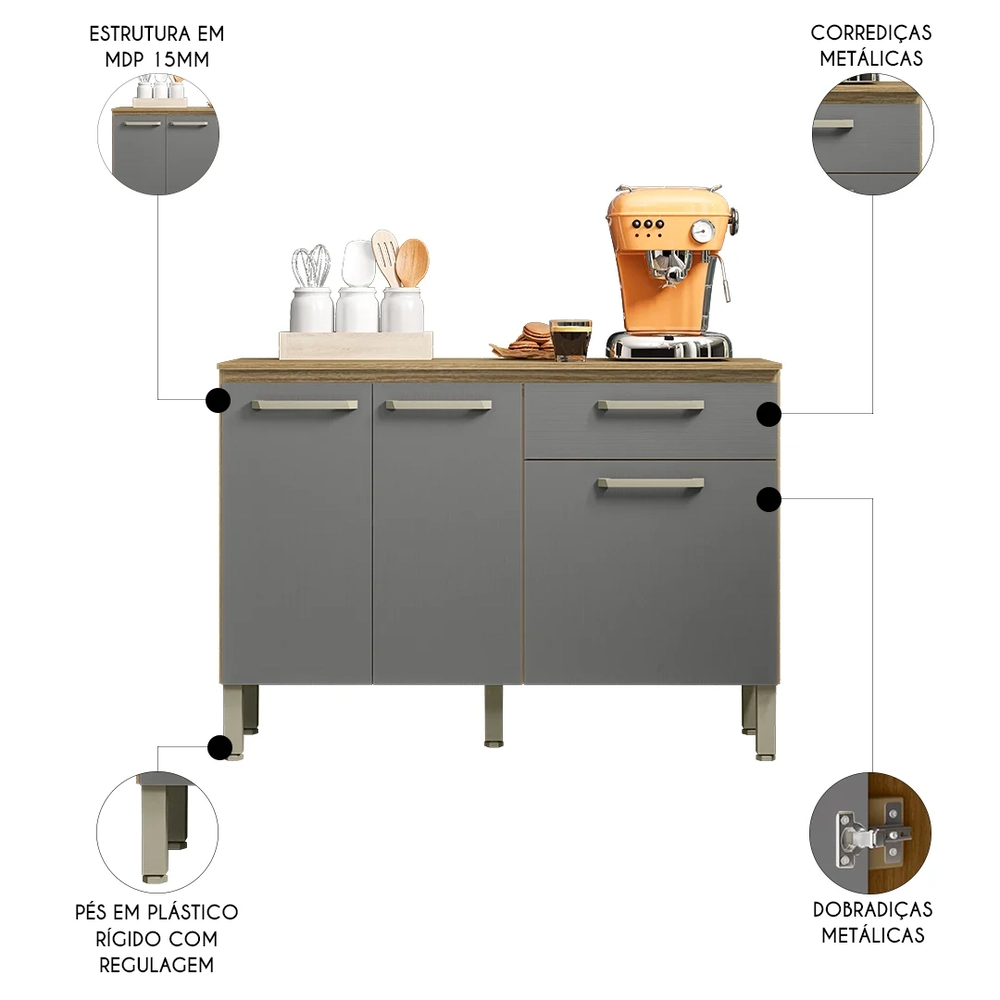 ESTRUTURA EM MDP 15MM

CORREDIÇAS METÁLICAS

PÉS EM PLÁSTICO RÍGIDO COM REGULAGEM

DOBRADIÇAS METÁLICAS