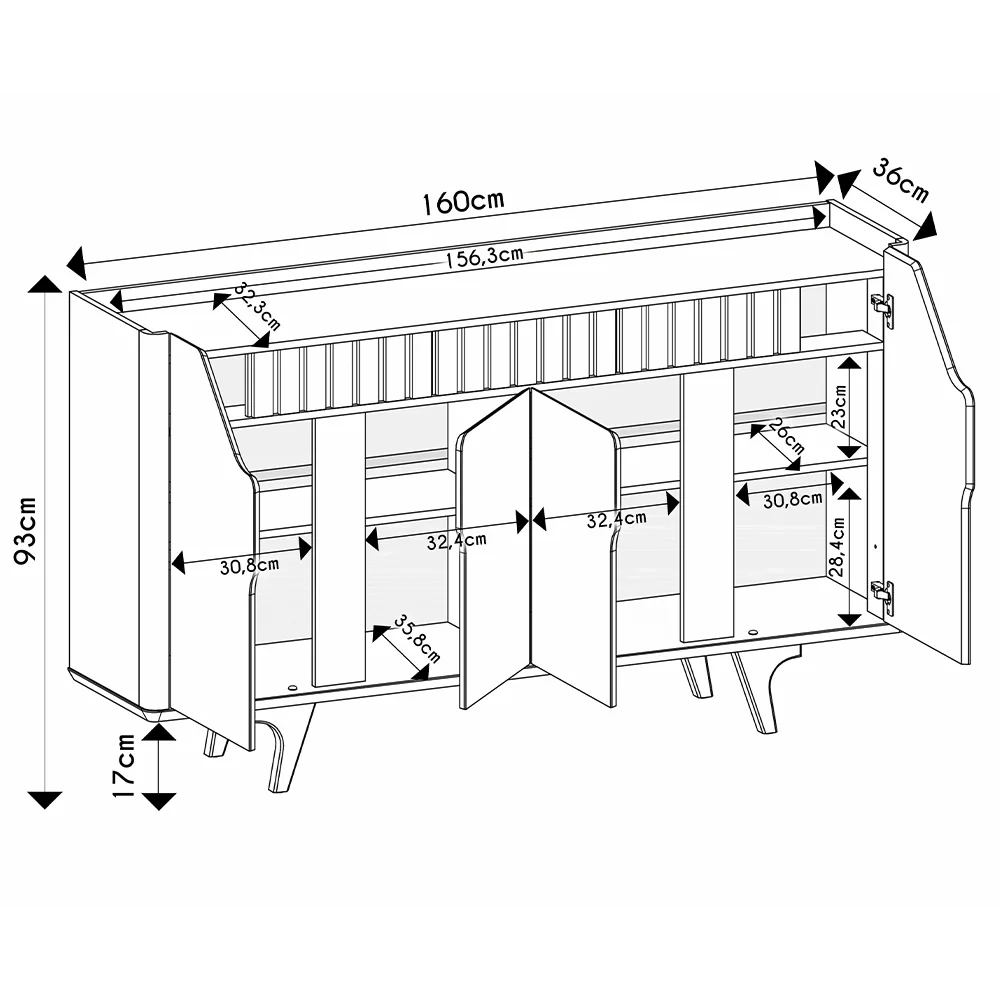 160cm
36cm
156,3cm
32,3cm
93cm
23cm
26cm
30,8cm
32,4cm
32,4cm
30,8cm
28,4cm
35,8cm
17cm