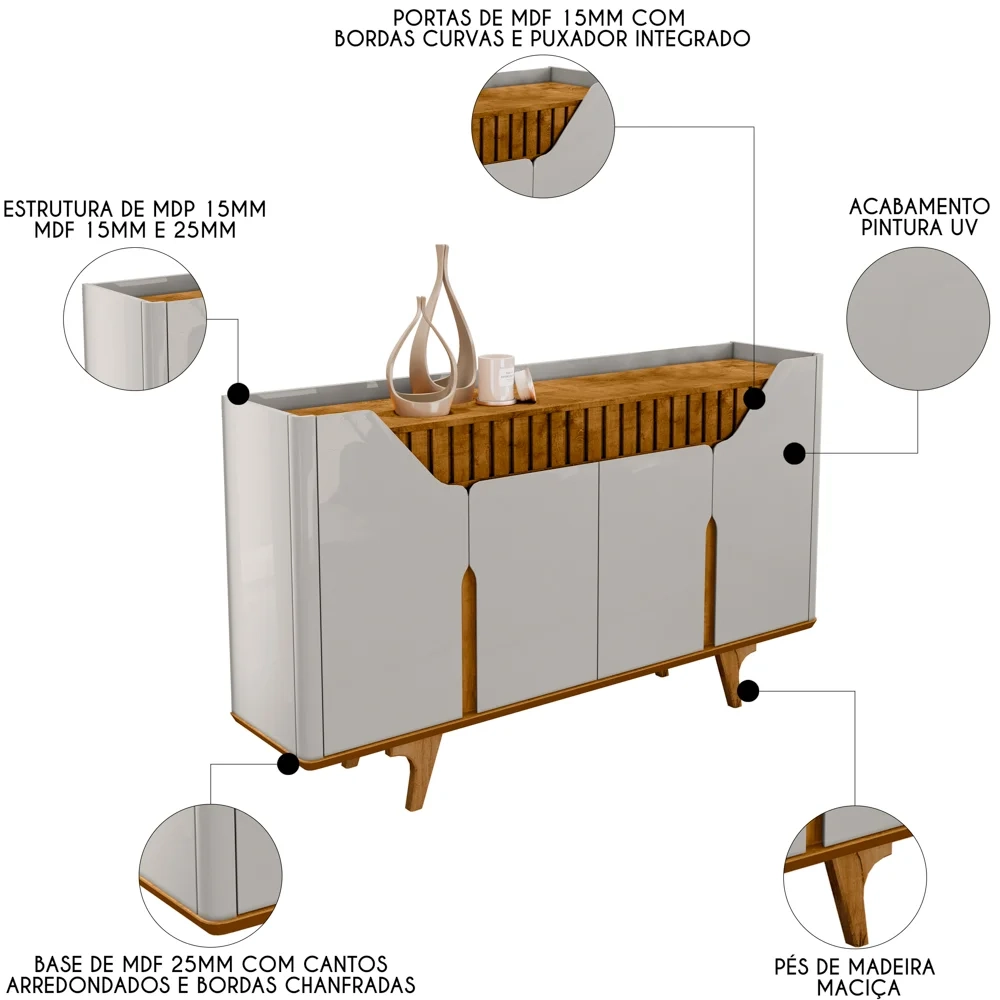 PORTAS DE MDF 15MM COM
BORDAS CURVAS E PUXADOR INTEGRADO

ESTRUTURA DE MDP 15MM
MDF 15MM E 25MM

ACABAMENTO
PINTURA UV

BASE DE MDF 25MM COM CANTOS
ARREDONDADOS E BORDAS CHANFRADAS

PÉS DE MADEIRA
MACIÇA