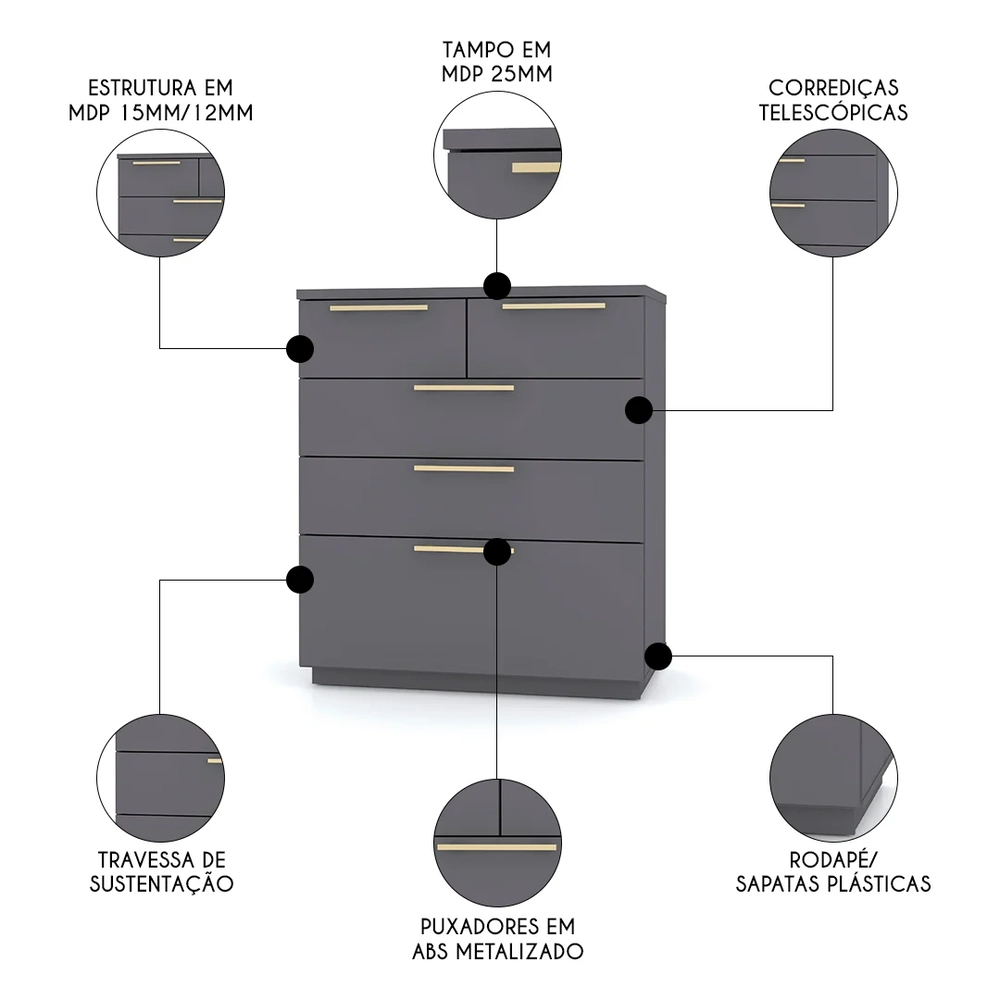 ESTRUTURA EM
MDP 15MM/12MM

TAMPO EM
MDP 25MM

CORREDIÇAS
TELESCÓPICAS

TRAVESSA DE
SUSTENTAÇÃO

PUXADORES EM
ABS METALIZADO

RODAPÉ/
SAPATAS PLÁSTICAS