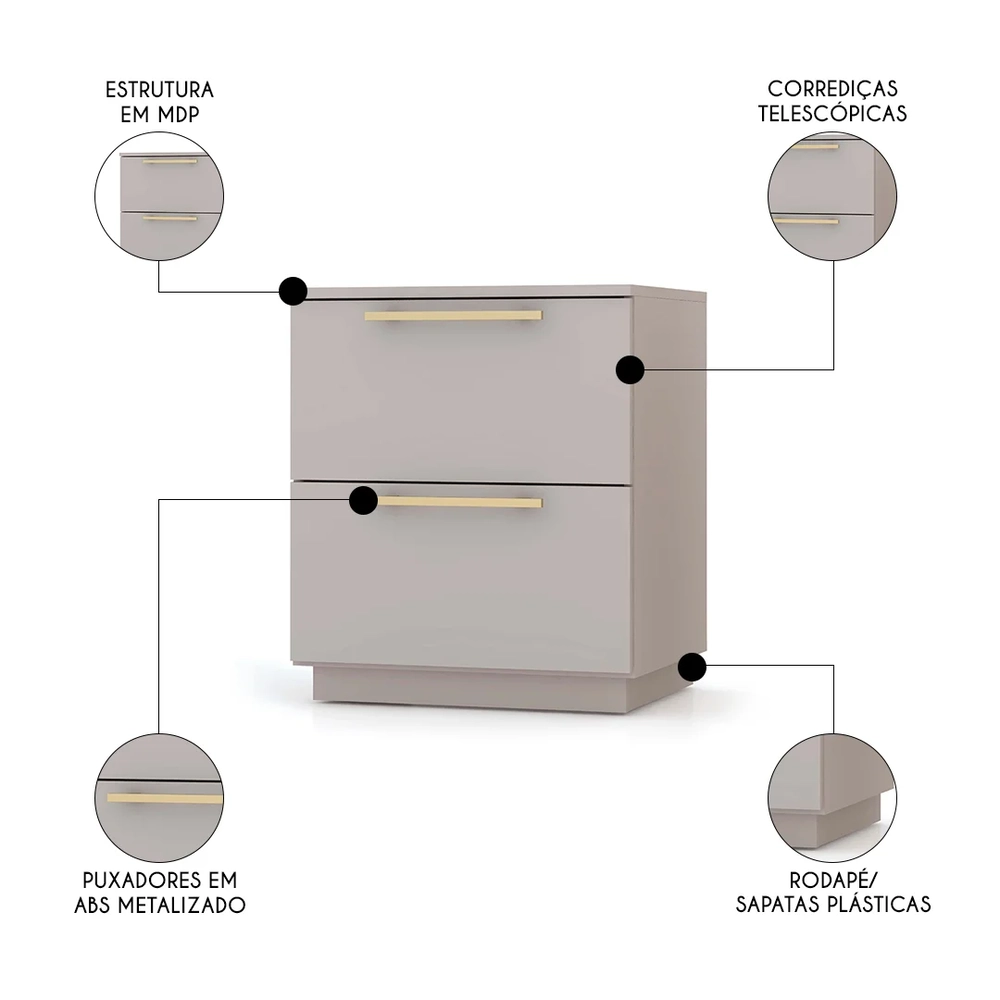 ESTRUTURA
EM MDP

CORREDIÇAS
TELESCÓPICAS

PUXADORES EM
ABS METALIZADO

RODAPÉ/
SAPATAS PLÁSTICAS