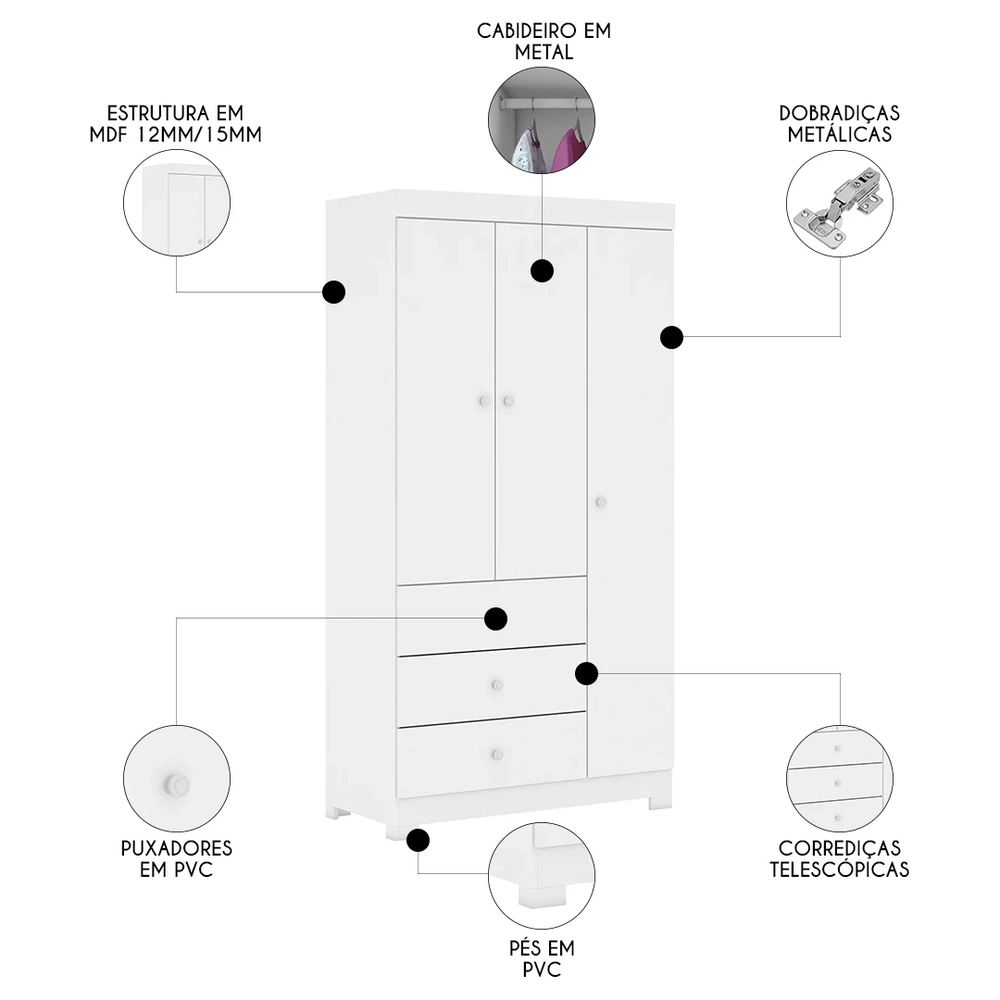 CABIDEIRO EM METAL

ESTRUTURA EM MDF 12MM/15MM

DOBRADIÇAS METÁLICAS

PUXADORES EM PVC

CORREDIÇAS TELESCÓPICAS

PÉS EM PVC