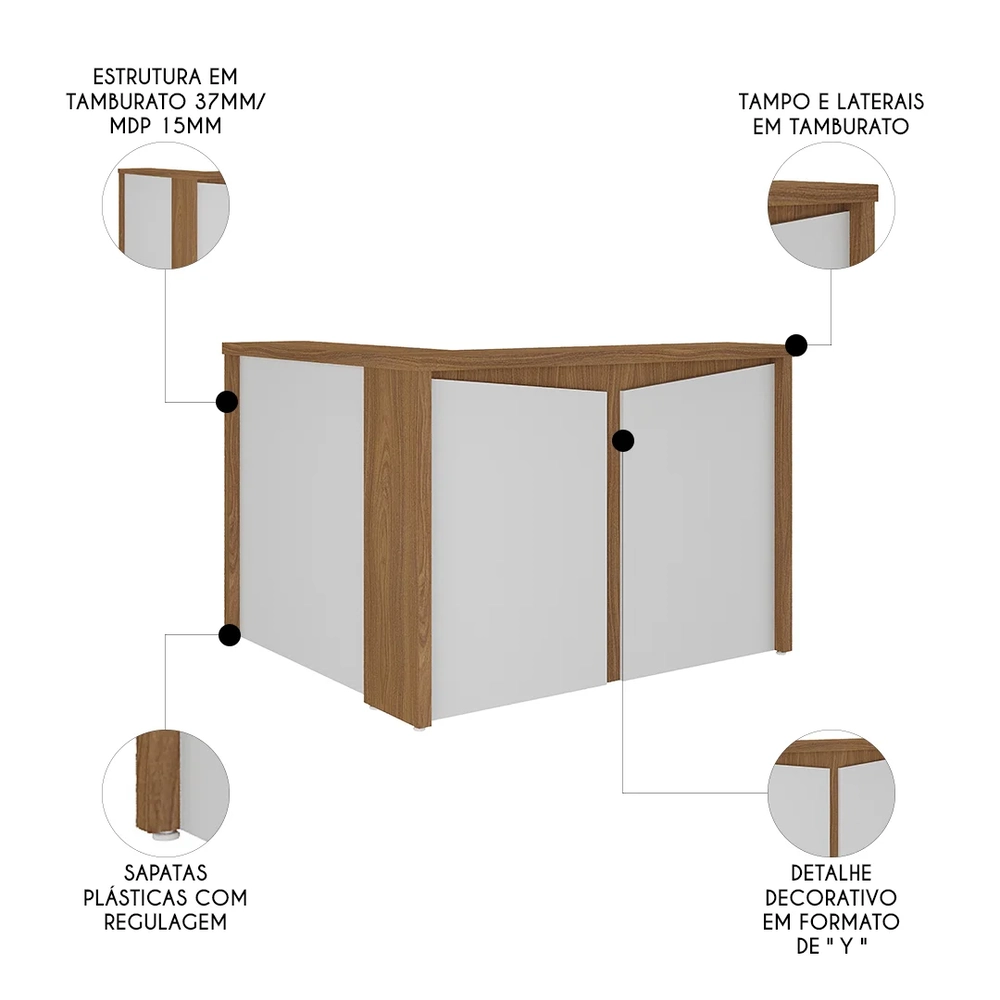 ESTRUTURA EM TAMBURATO 37MM/ MDP 15MM

TAMPO E LATERAIS EM TAMBURATO

SAPATAS PLÁSTICAS COM REGULAGEM

DETALHE DECORATIVO EM FORMATO DE " Y "