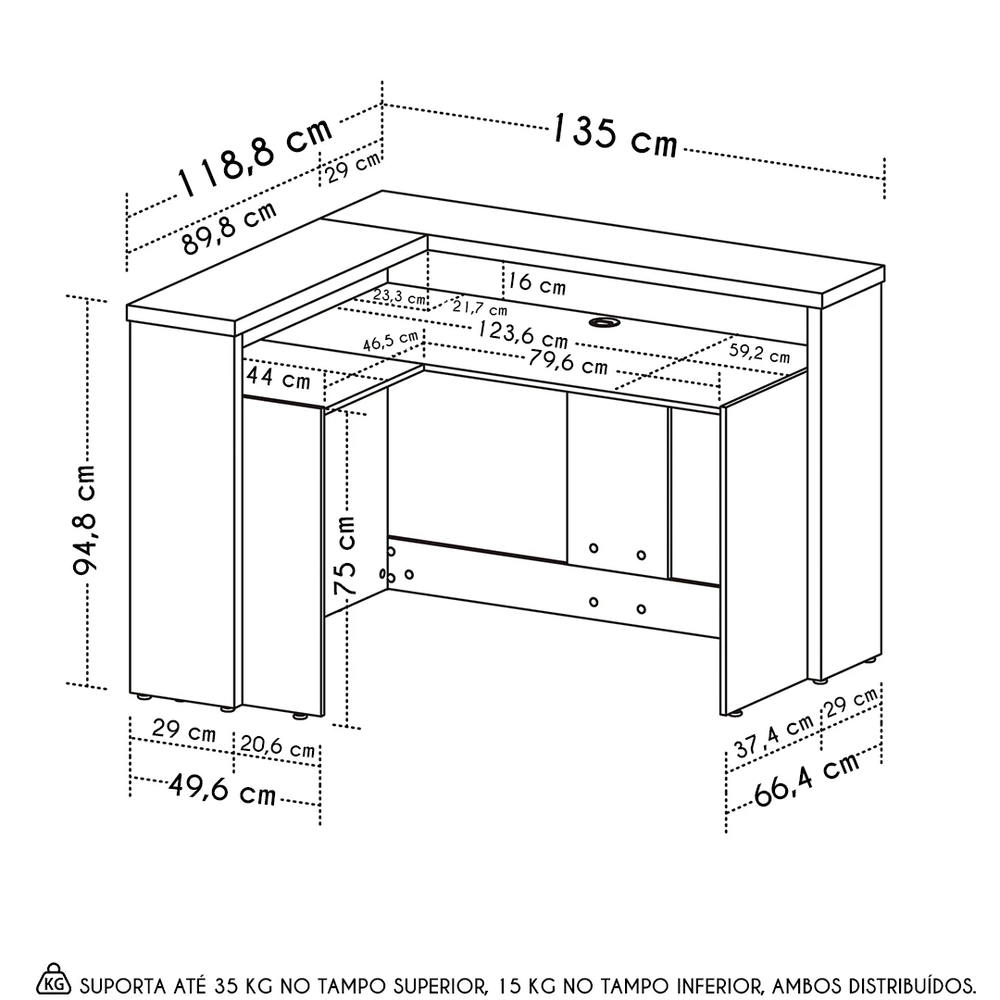 118,8 cm
135 cm
29 cm
89,8 cm
16 cm
23,3 cm
21,7 cm
123,6 cm
46,5 cm
79,6 cm
59,2 cm
44 cm
94,8 cm
75 cm
29 cm
20,6 cm
49,6 cm
37,4 cm
29 cm
66,4 cm

KG SUPORTA ATÉ 35 KG NO TAMPO SUPERIOR, 15 KG NO TAMPO INFERIOR, AMBOS DISTRIBUÍDOS.