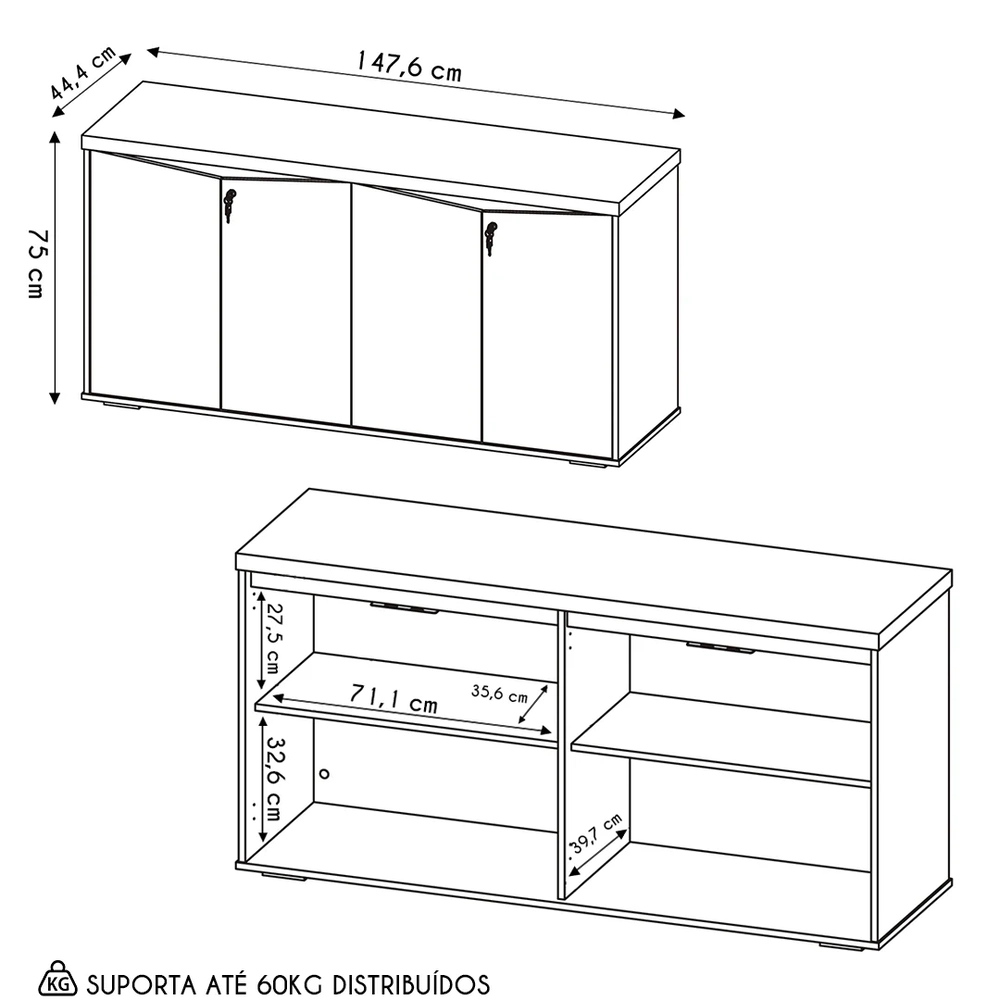 44,4 cm
147,6 cm
75 cm
27,5 cm
71,1 cm
35,6 cm
32,6 cm
39,7 cm
KG SUPORTA ATÉ 60KG DISTRIBUÍDOS