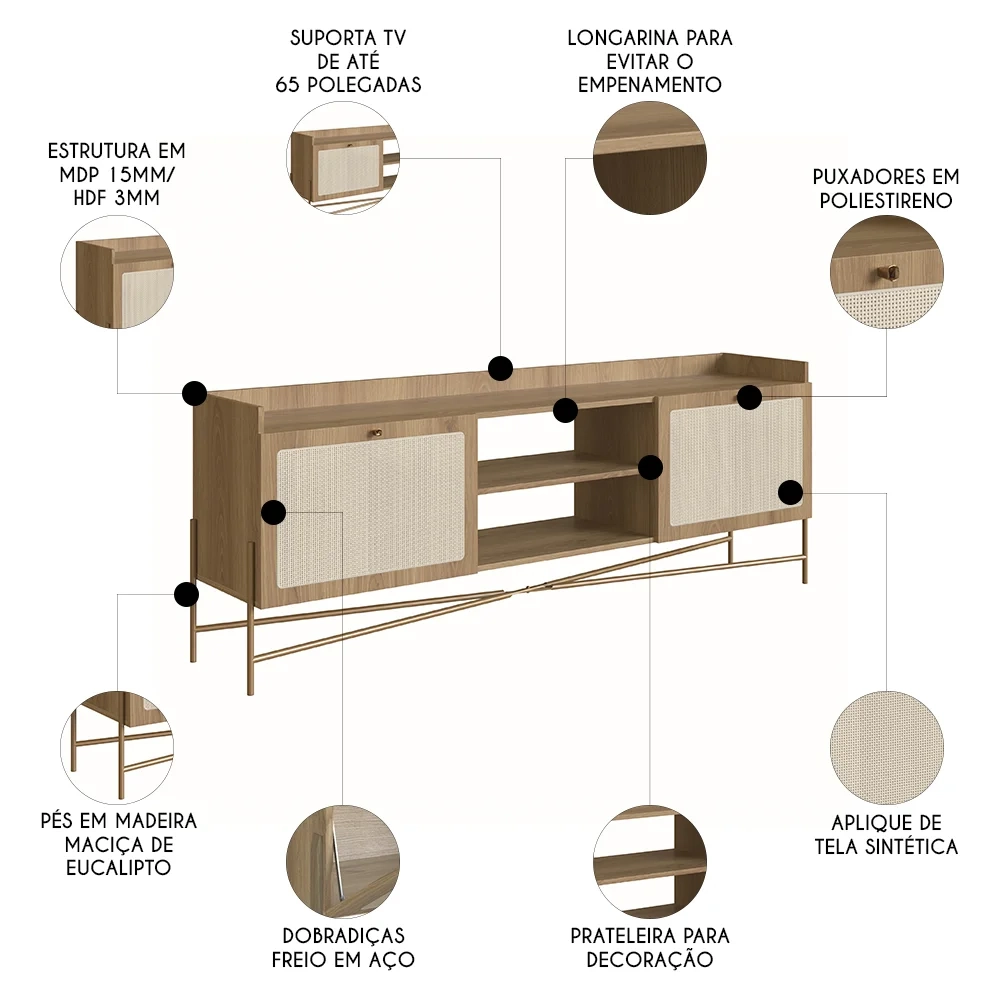 SUPORTA TV DE ATÉ 65 POLEGADAS

LONGARINA PARA EVITAR O EMPENAMENTO

ESTRUTURA EM MDP 15MM/ HDF 3MM

PUXADORES EM POLIESTIRENO

PÉS EM MADEIRA MACIÇA DE EUCALIPTO

APLIQUE DE TELA SINTÉTICA

DOBRADIÇAS FREIO EM AÇO

PRATELEIRA PARA DECORAÇÃO