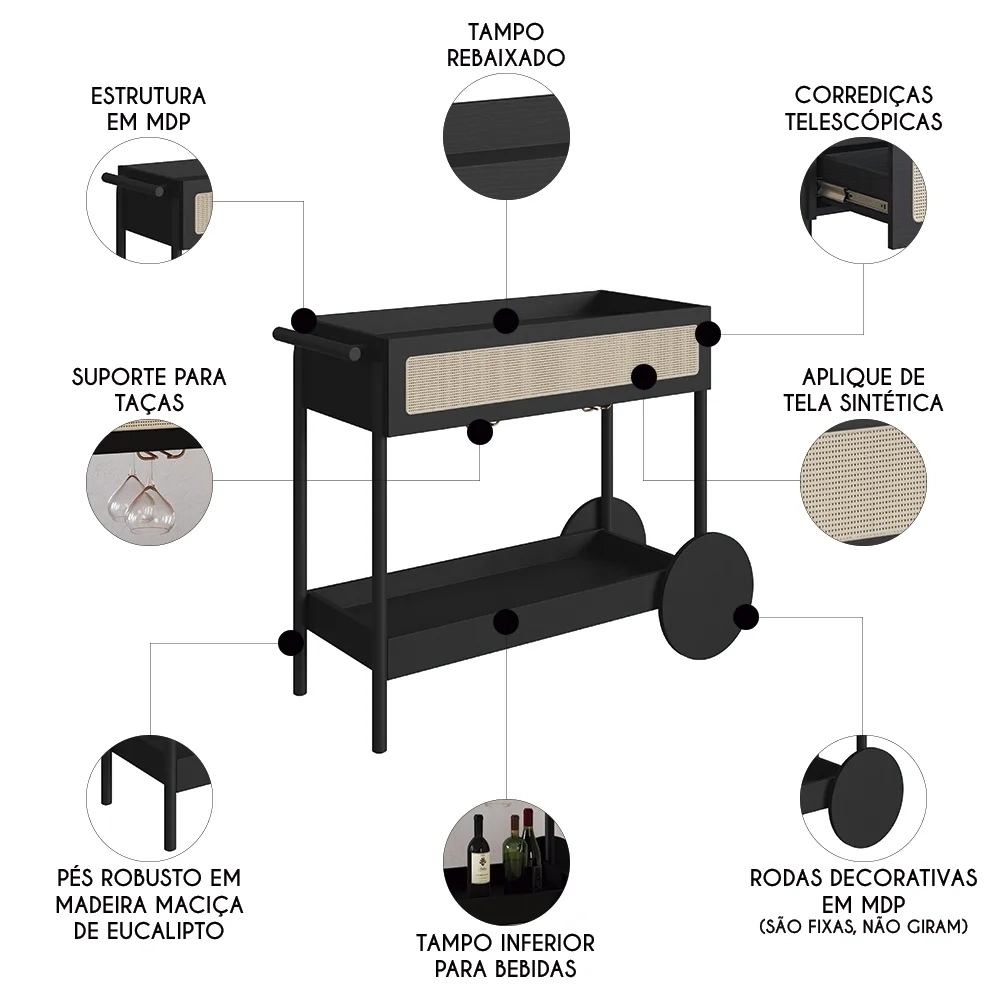 TAMPO REBAIXADO

ESTRUTURA EM MDP

CORREDIÇAS TELESCÓPICAS

SUPORTE PARA TAÇAS

APLIQUE DE TELA SINTÉTICA

PÉS ROBUSTO EM MADEIRA MACIÇA DE EUCALIPTO

TAMPO INFERIOR PARA BEBIDAS

RODAS DECORATIVAS EM MDP
(SÃO FIXAS, NÃO GIRAM)