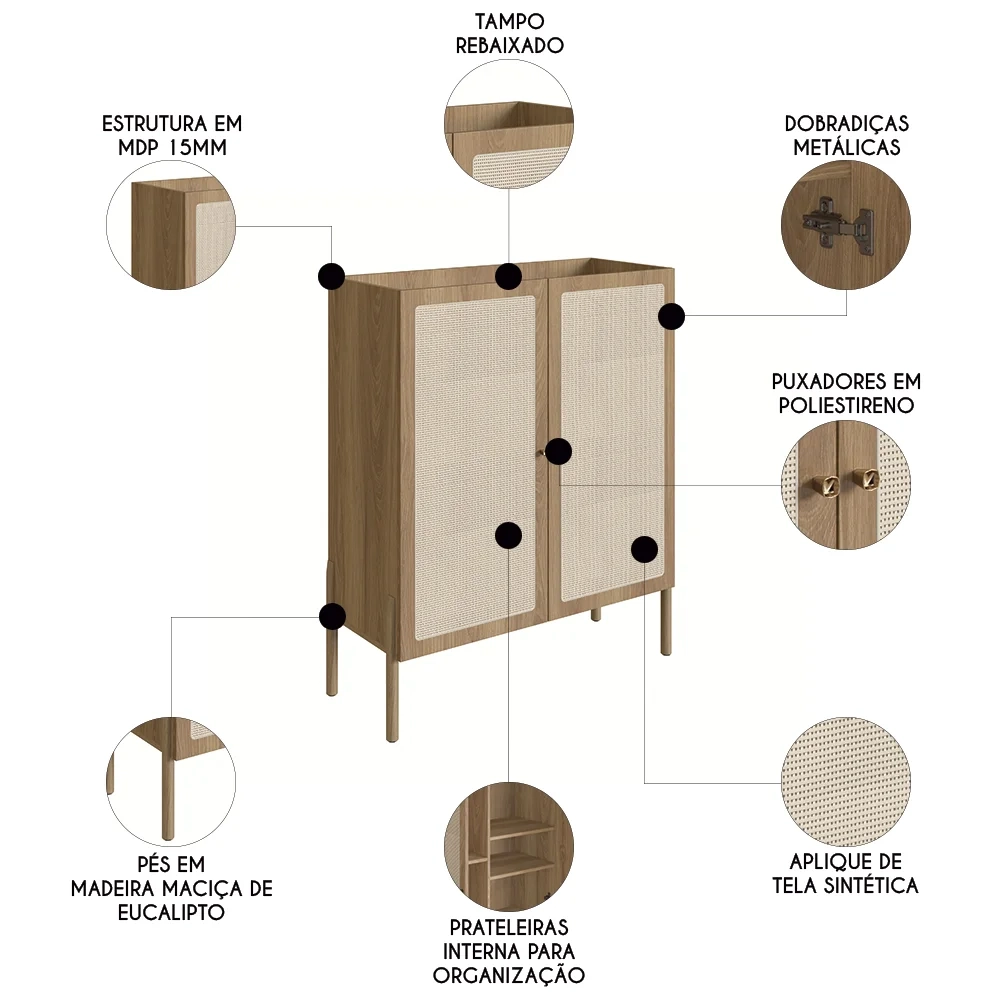 TAMPO REBAIXADO

ESTRUTURA EM MDP 15MM

DOBRADIÇAS METÁLICAS

PUXADORES EM POLIESTIRENO

PÉS EM MADEIRA MACIÇA DE EUCALIPTO

PRATELEIRAS INTERNA PARA ORGANIZAÇÃO

APLIQUE DE TELA SINTÉTICA