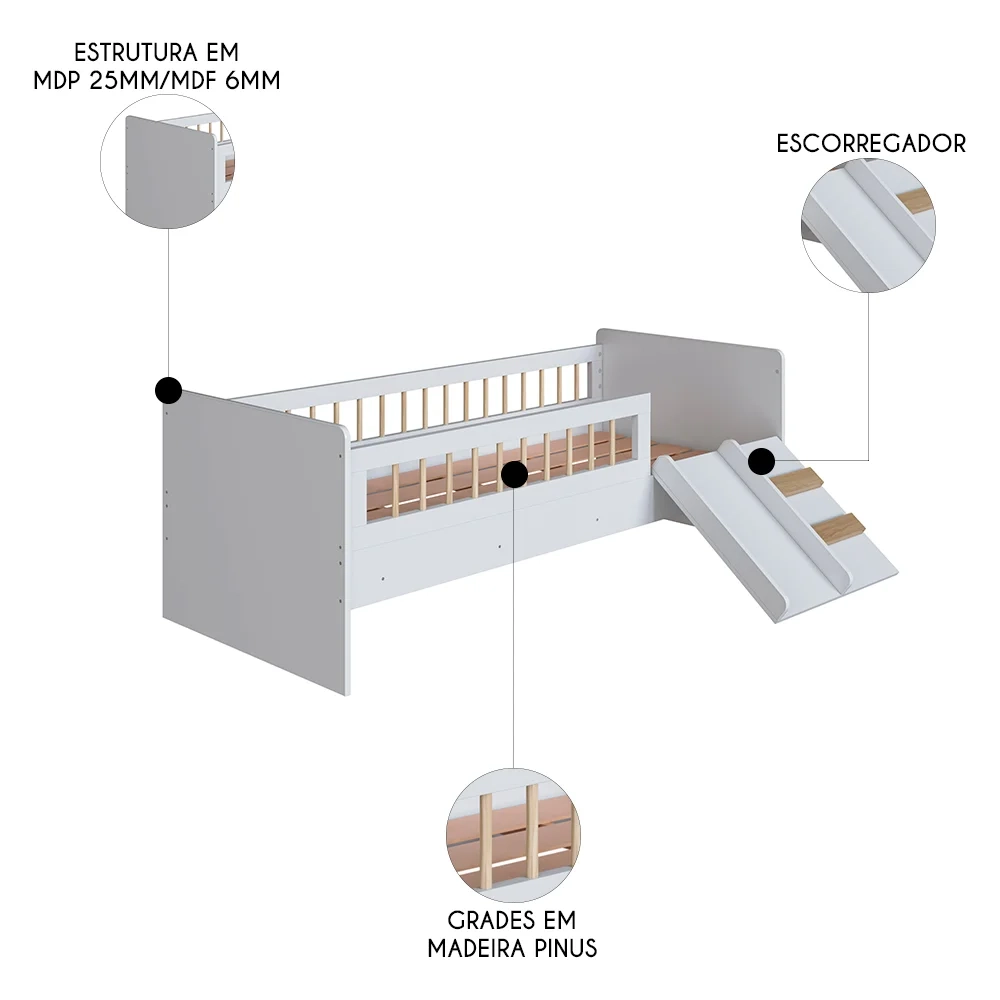 ESTRUTURA EM
MDP 25MM/MDF 6MM

ESCORREGADOR

GRADES EM
MADEIRA PINUS