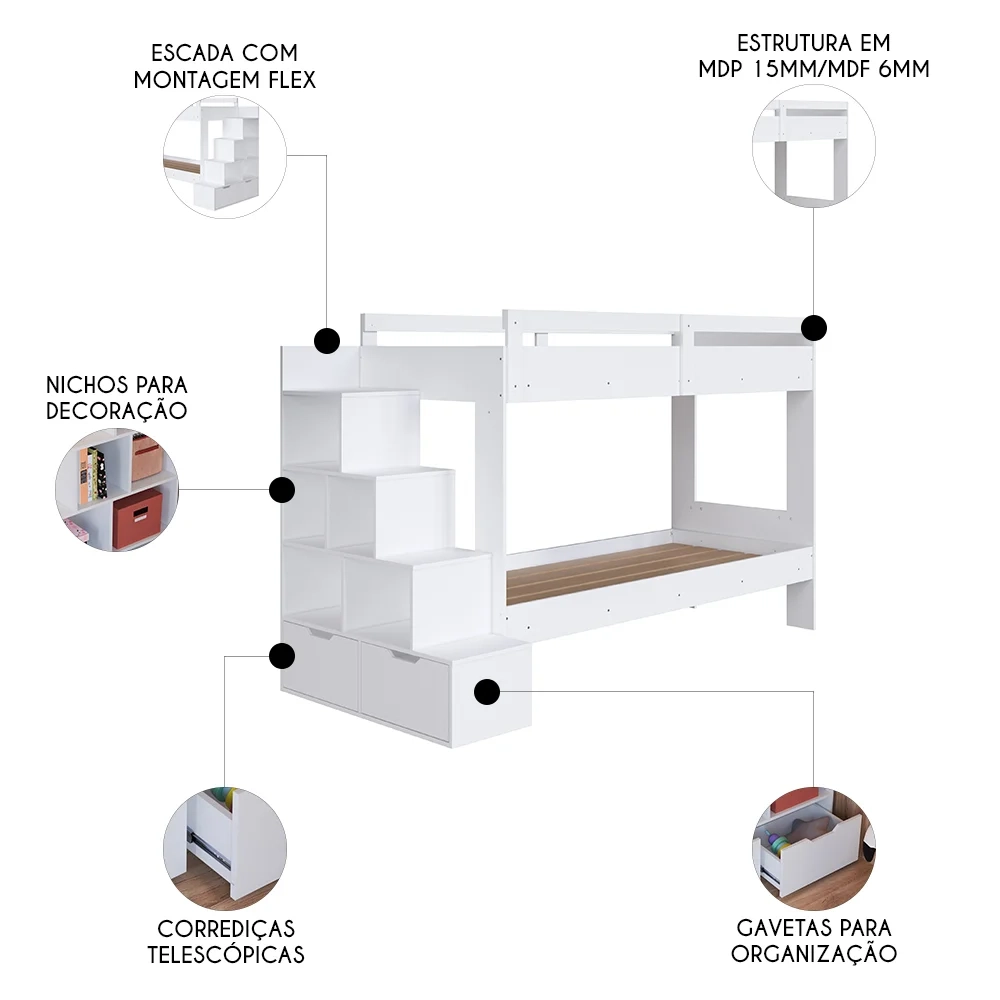 ESCADA COM MONTAGEM FLEX

ESTRUTURA EM MDP 15MM/MDF 6MM

NICHOS PARA DECORAÇÃO

CORREDIÇAS TELESCÓPICAS

GAVETAS PARA ORGANIZAÇÃO