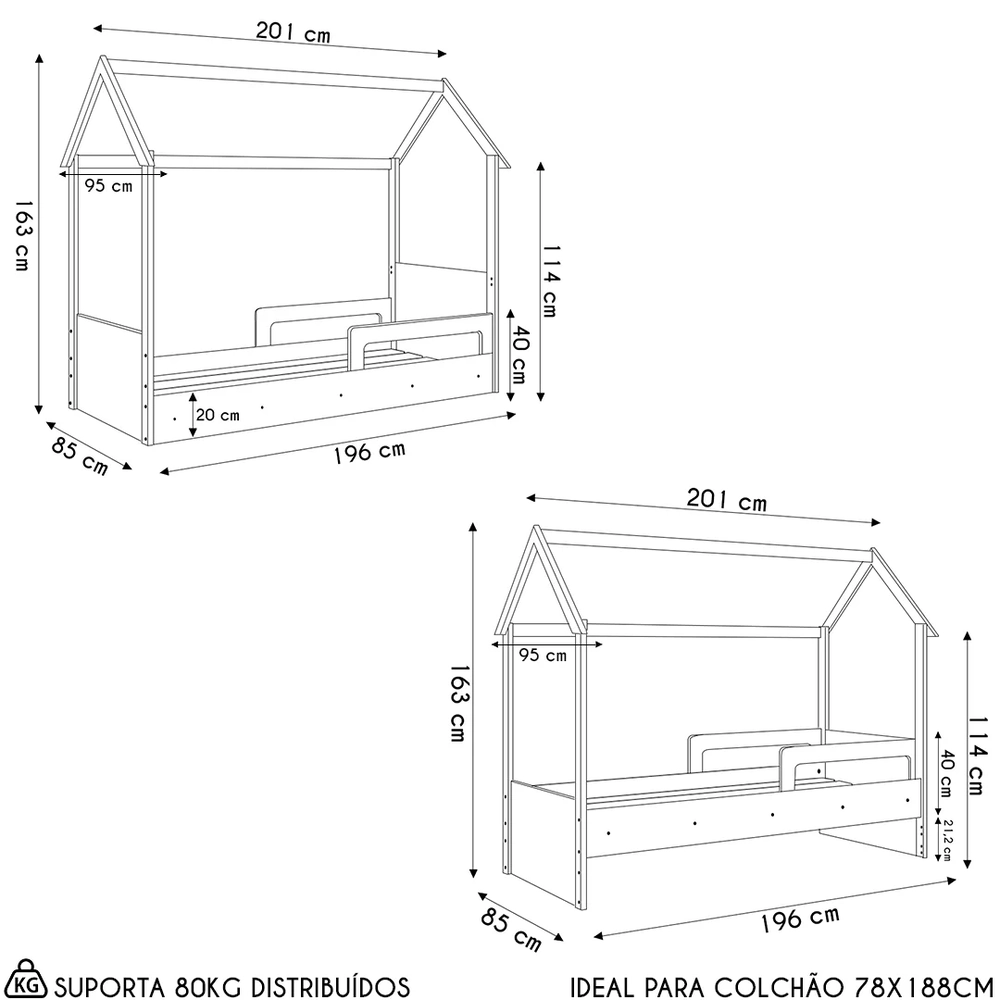 201 cm
95 cm
163 cm
114 cm
40 cm
20 cm
85 cm
196 cm

201 cm
95 cm
163 cm
114 cm
40 cm
21,2 cm
85 cm
196 cm

KG SUPORTA 80KG DISTRIBUÍDOS

IDEAL PARA COLCHÃO 78X188CM