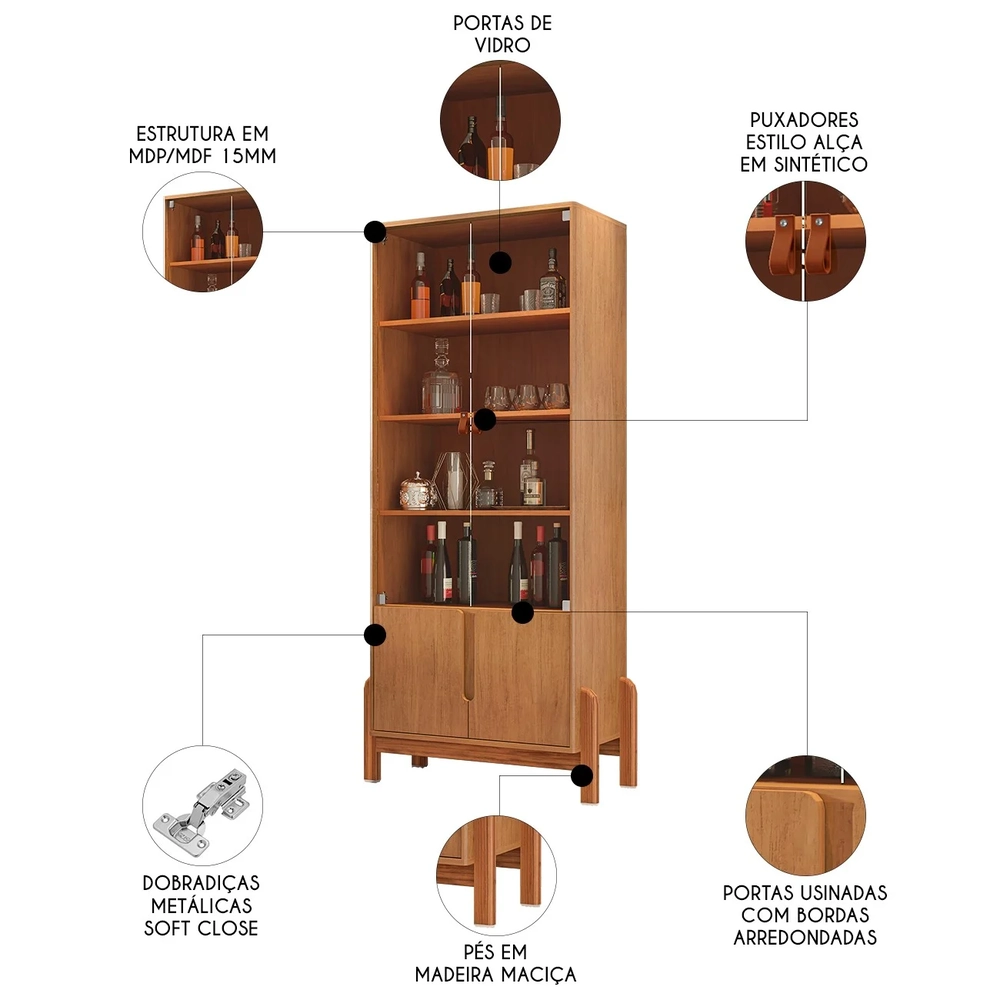 PORTAS DE VIDRO

ESTRUTURA EM MDP/MDF 15MM

PUXADORES ESTILO ALÇA EM SINTÉTICO

DOBRADIÇAS METÁLICAS SOFT CLOSE

PÉS EM MADEIRA MACIÇA

PORTAS USINADAS COM BORDAS ARREDONDADAS