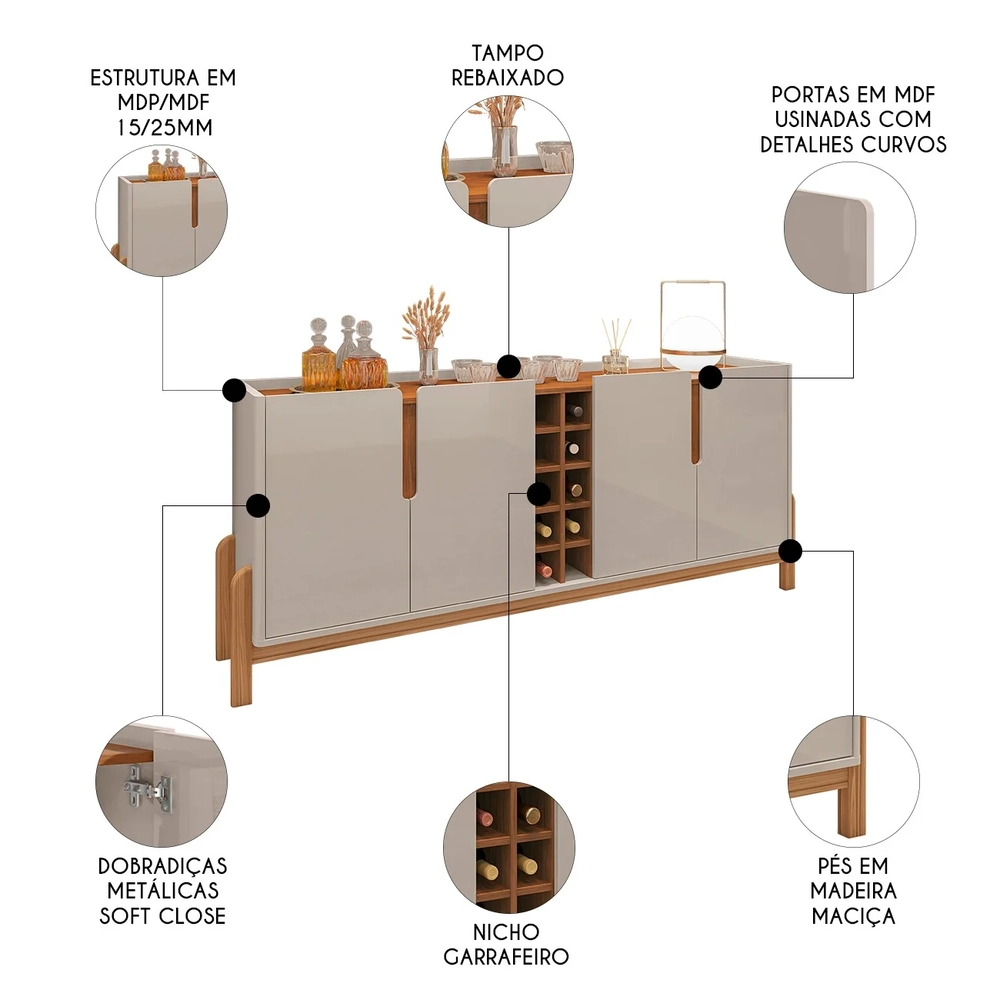 ESTRUTURA EM MDP/MDF 15/25MM

TAMPO REBAIXADO

PORTAS EM MDF USINADAS COM DETALHES CURVOS

DOBRADIÇAS METÁLICAS SOFT CLOSE

NICHO GARRAFEIRO

PÉS EM MADEIRA MACIÇA