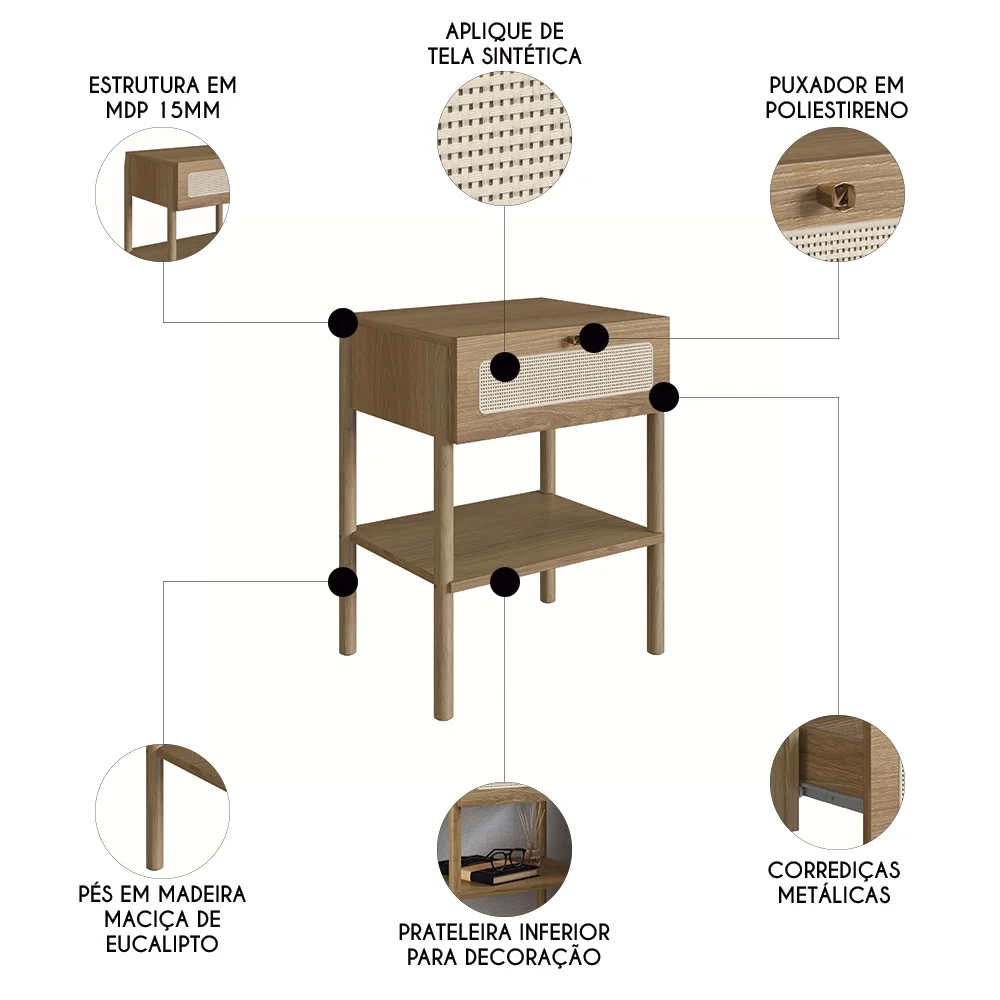 ESTRUTURA EM MDP 15MM

APLIQUE DE TELA SINTÉTICA

PUXADOR EM POLIESTIRENO

PÉS EM MADEIRA MACIÇA DE EUCALIPTO

PRATELEIRA INFERIOR PARA DECORAÇÃO

CORREDIÇAS METÁLICAS