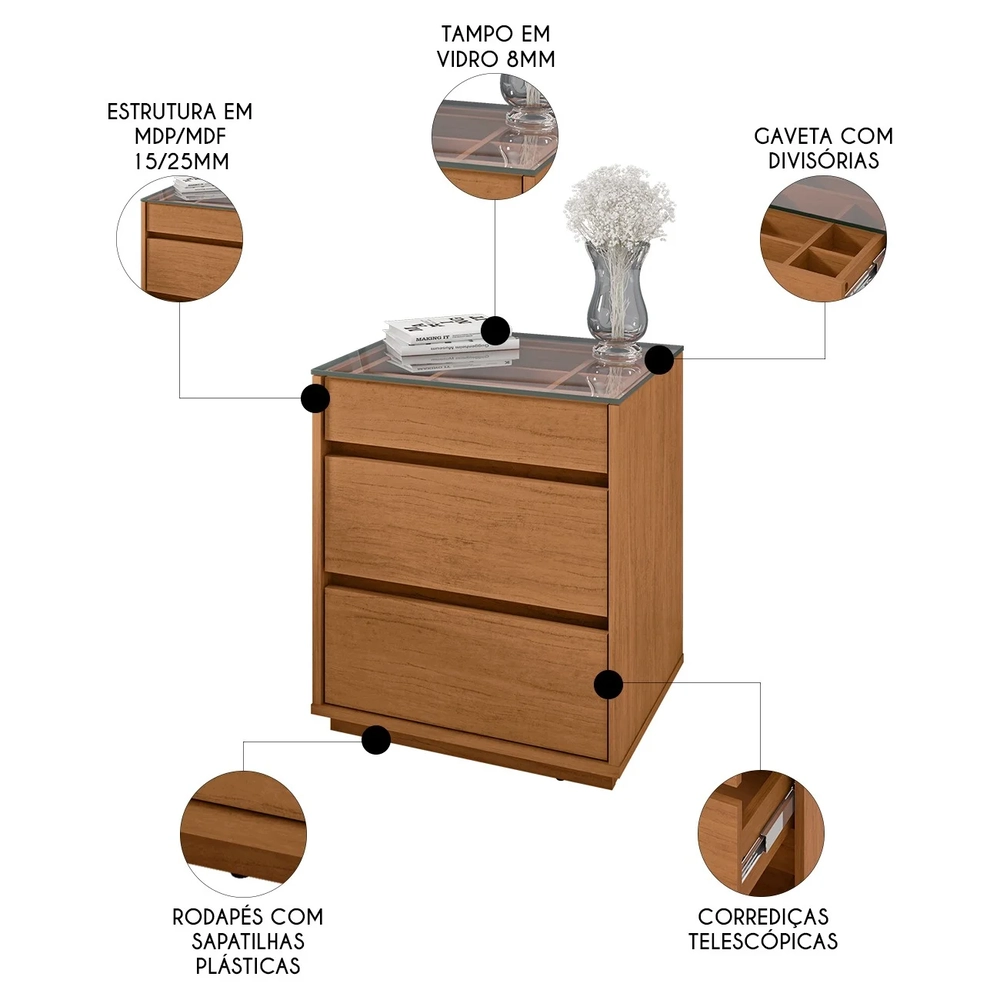 TAMPO EM VIDRO 8MM

ESTRUTURA EM MDP/MDF 15/25MM

GAVETA COM DIVISÓRIAS

MAKING IT

RODAPÉS COM SAPATILHAS PLÁSTICAS

CORREDIÇAS TELESCÓPICAS