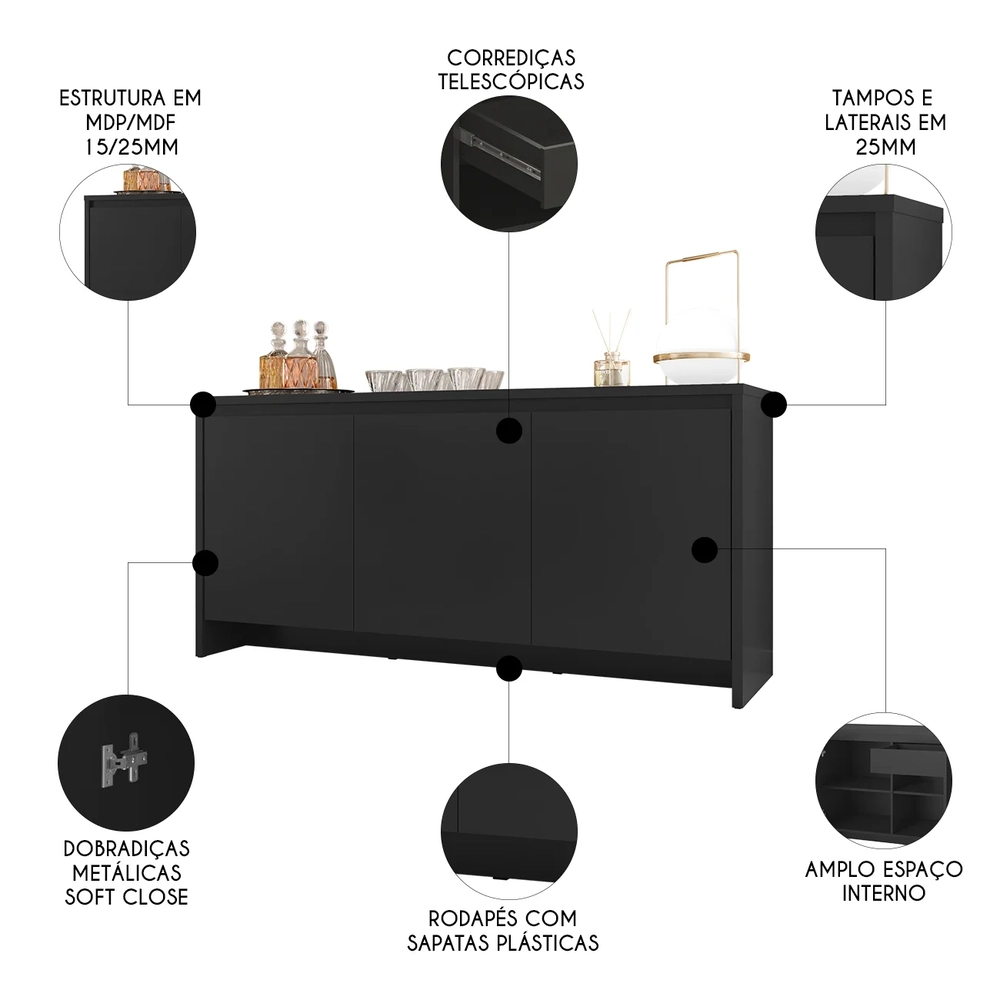 ESTRUTURA EM MDP/MDF 15/25MM

CORREDIÇAS TELESCÓPICAS

TAMPOS E LATERAIS EM 25MM

DOBRADIÇAS METÁLICAS SOFT CLOSE

RODAPÉS COM SAPATAS PLÁSTICAS

AMPLO ESPAÇO INTERNO