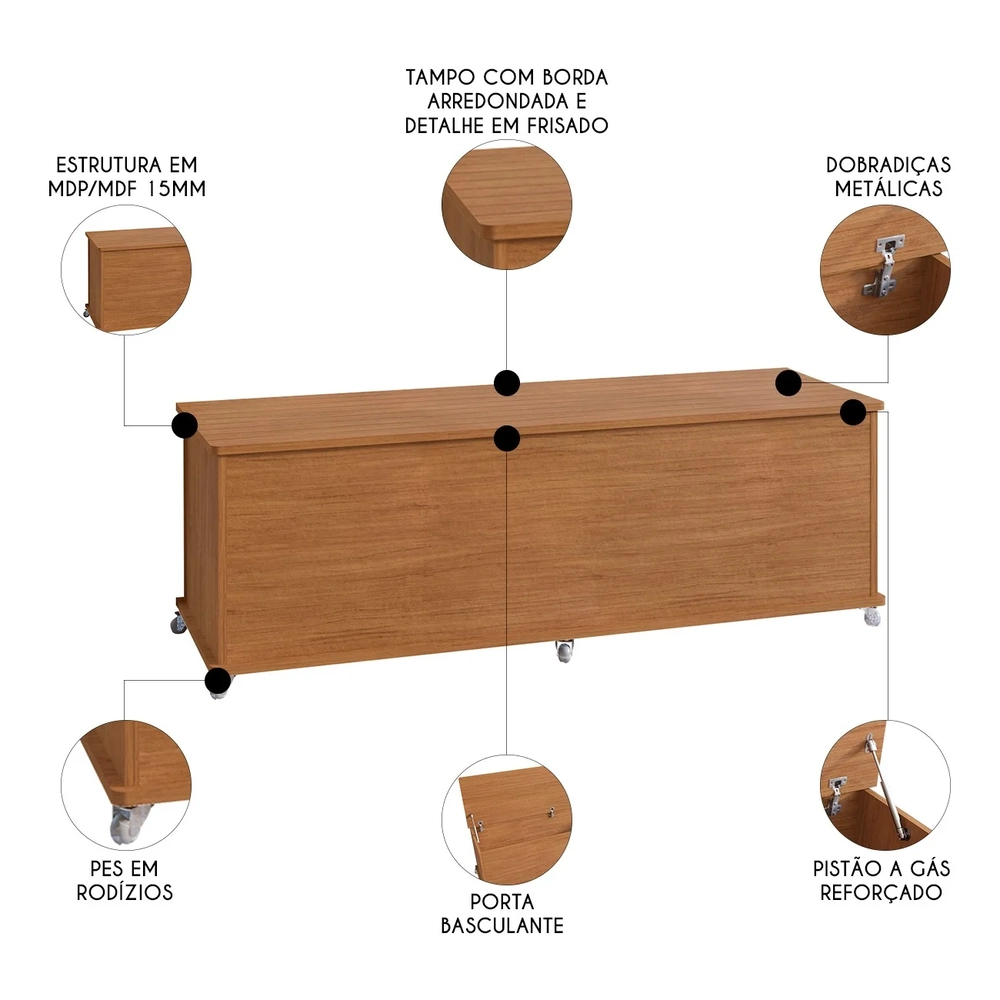 TAMPO COM BORDA ARREDONDADA E DETALHE EM FRISADO

ESTRUTURA EM MDP/MDF 15MM

DOBRADIÇAS METÁLICAS

PES EM RODÍZIOS

PORTA BASCULANTE

PISTÃO A GÁS REFORÇADO