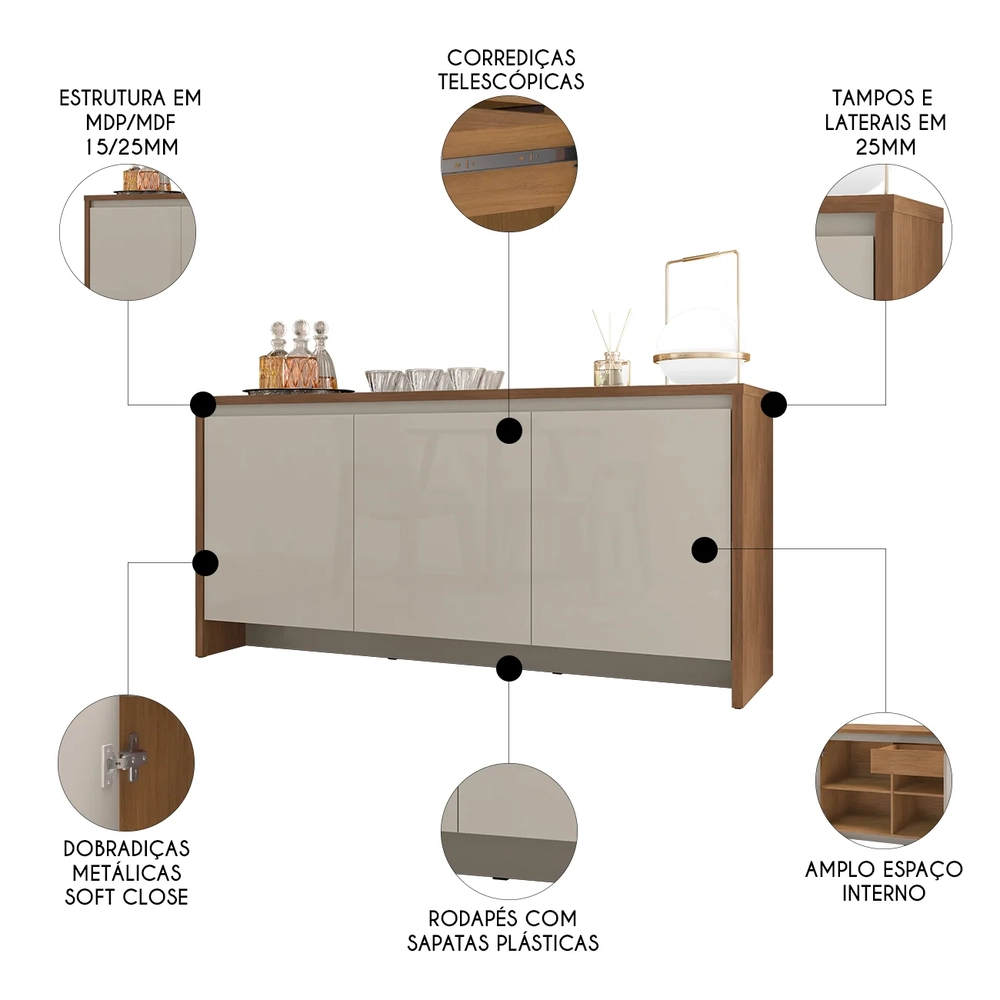 ESTRUTURA EM MDP/MDF 15/25MM

CORREDIÇAS TELESCÓPICAS

TAMPOS E LATERAIS EM 25MM

DOBRADIÇAS METÁLICAS SOFT CLOSE

RODAPÉS COM SAPATAS PLÁSTICAS

AMPLO ESPAÇO INTERNO