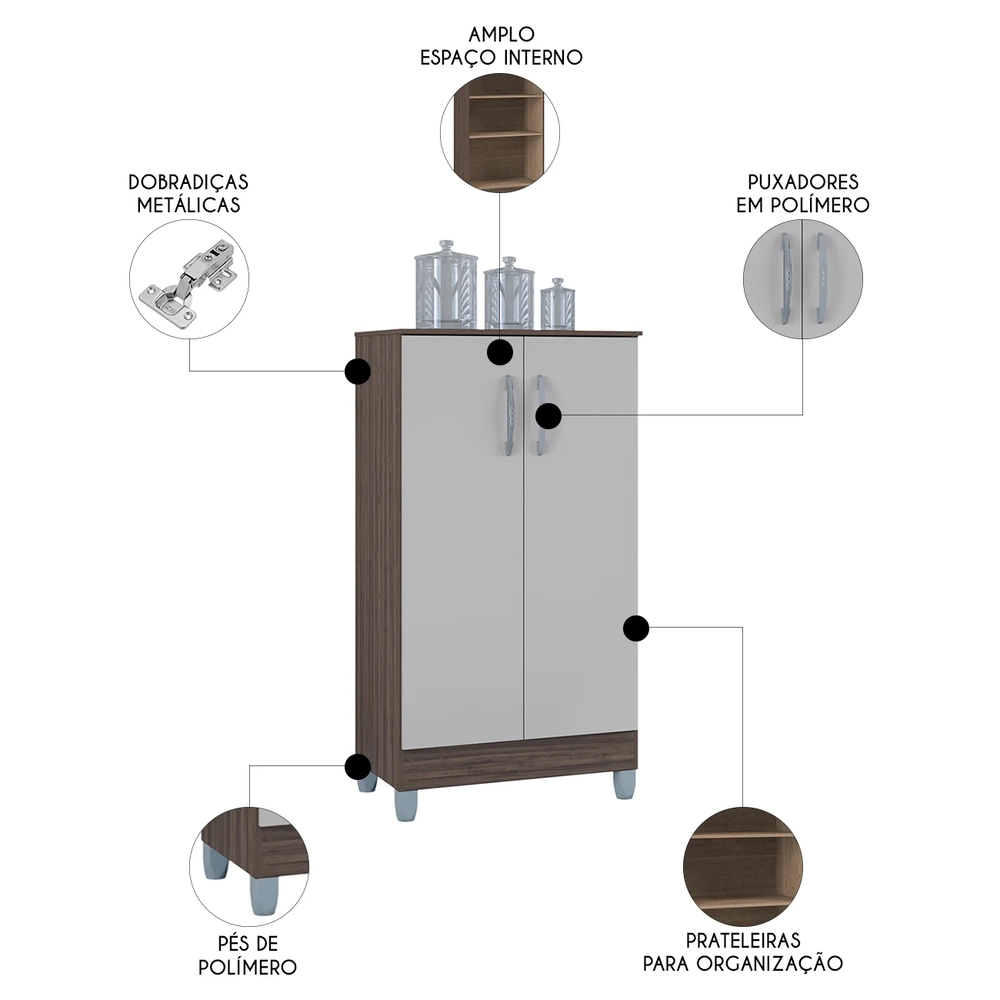 AMPLO
ESPAÇO INTERNO

DOBRADIÇAS
METÁLICAS

PUXADORES
EM POLÍMERO

PÉS DE
POLÍMERO

PRATELEIRAS
PARA ORGANIZAÇÃO