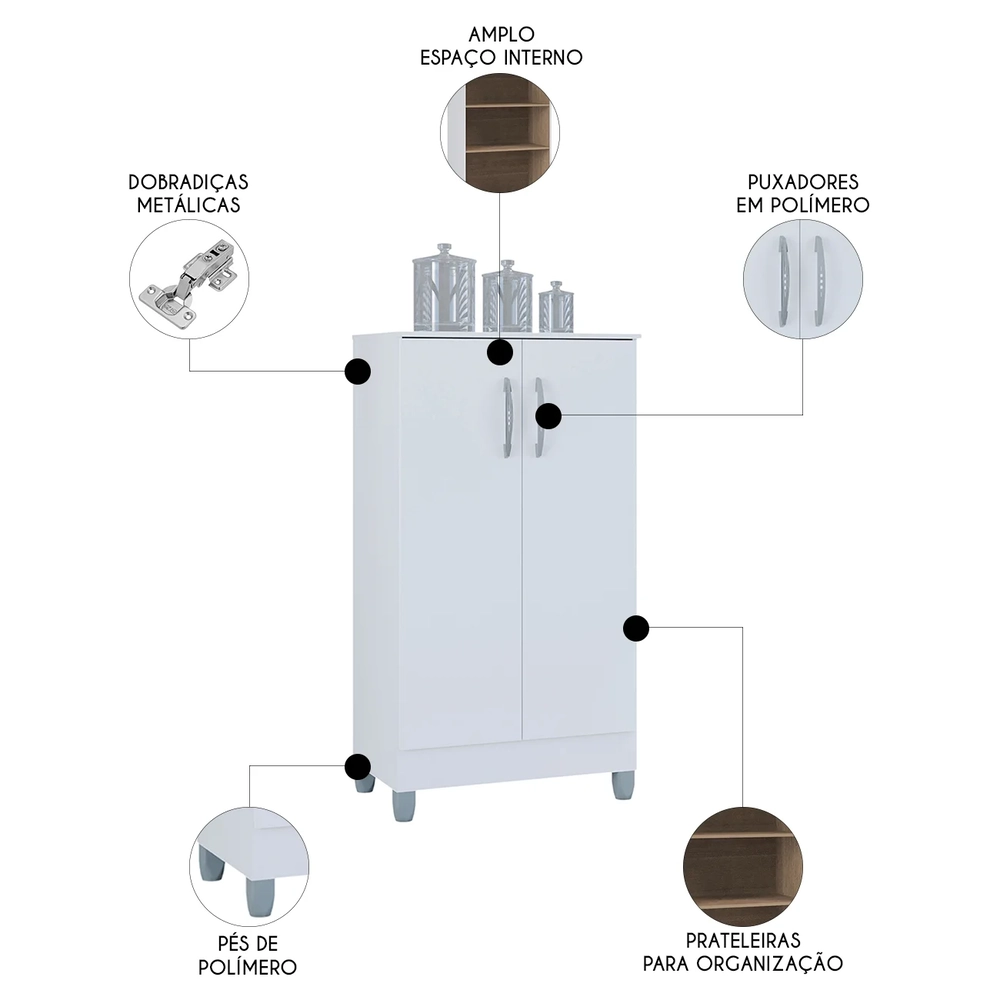 AMPLO
ESPAÇO INTERNO

DOBRADIÇAS
METÁLICAS

PUXADORES
EM POLÍMERO

PÉS DE
POLÍMERO

PRATELEIRAS
PARA ORGANIZAÇÃO