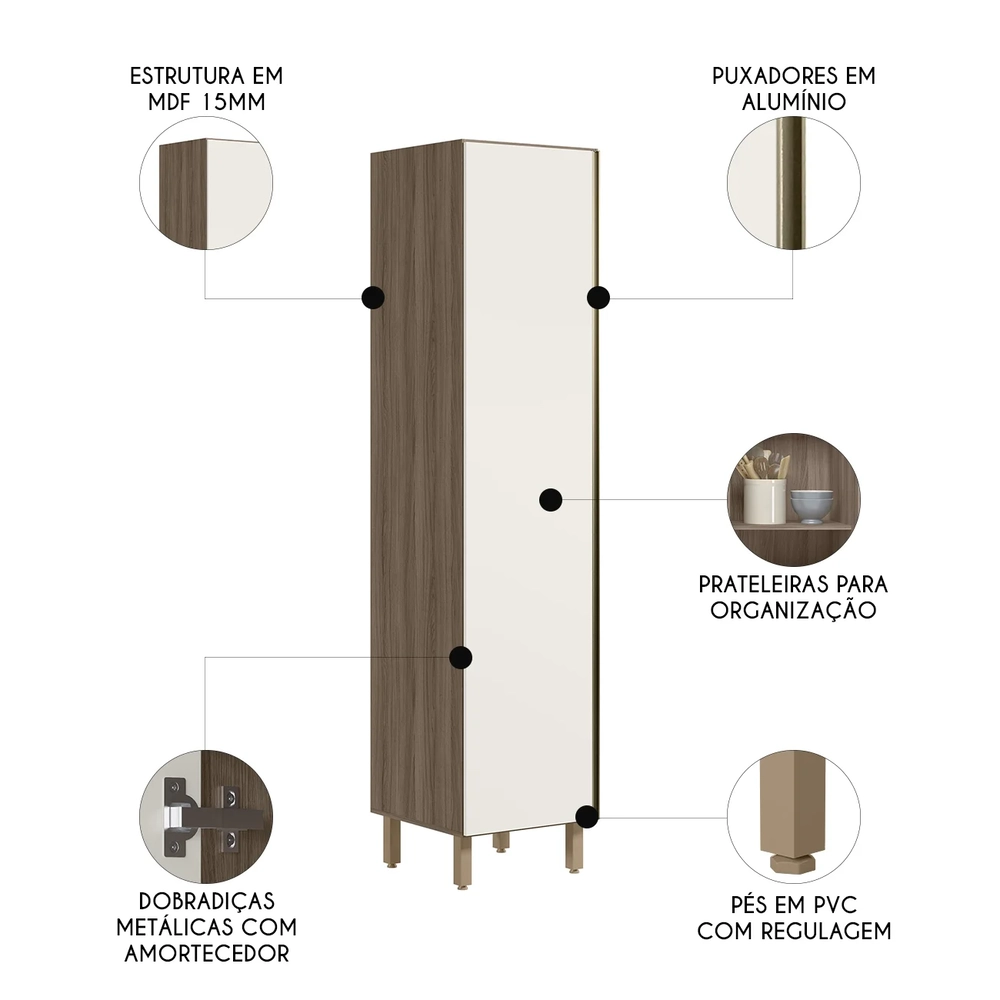 ESTRUTURA EM MDF 15MM

PUXADORES EM ALUMÍNIO

PRATELEIRAS PARA ORGANIZAÇÃO

DOBRADIÇAS METÁLICAS COM AMORTECEDOR

PÉS EM PVC COM REGULAGEM