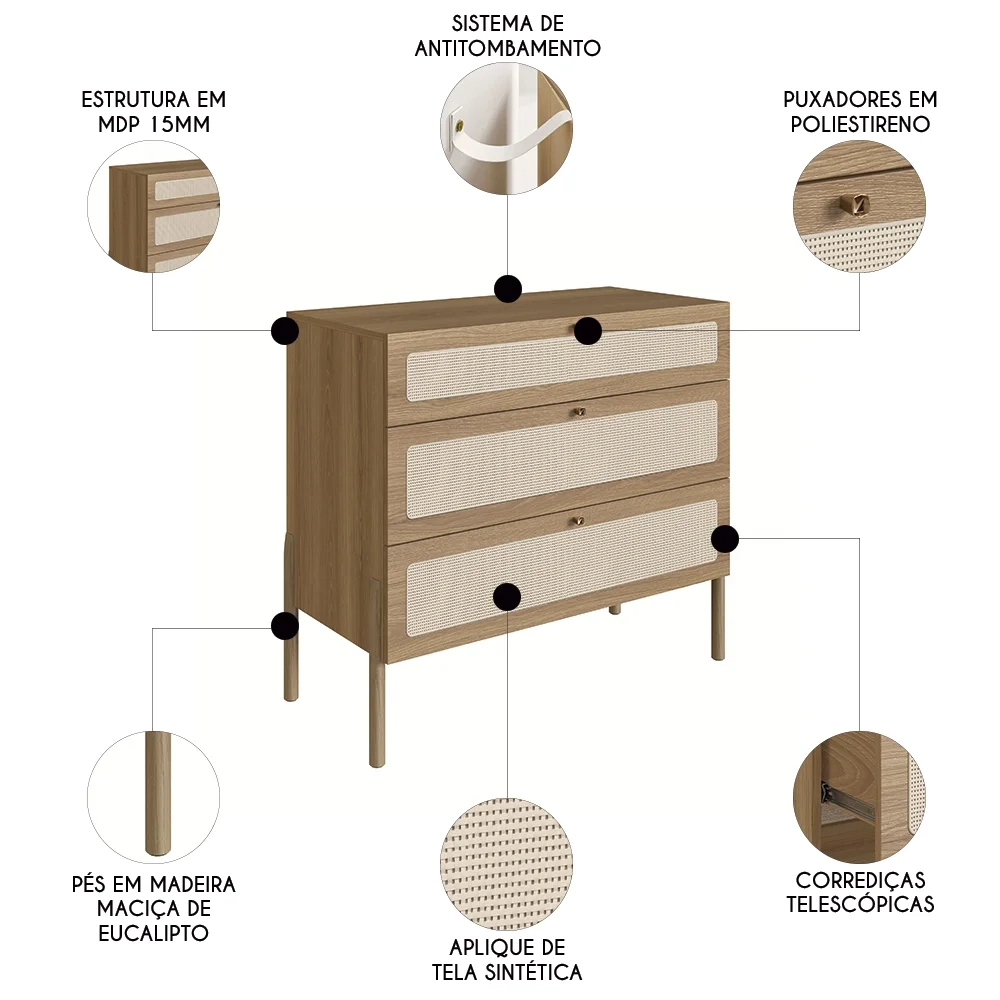 SISTEMA DE ANTITOMBAMENTO

ESTRUTURA EM MDP 15MM

PUXADORES EM POLIESTIRENO

PÉS EM MADEIRA MACIÇA DE EUCALIPTO

APLIQUE DE TELA SINTÉTICA

CORREDIÇAS TELESCÓPICAS