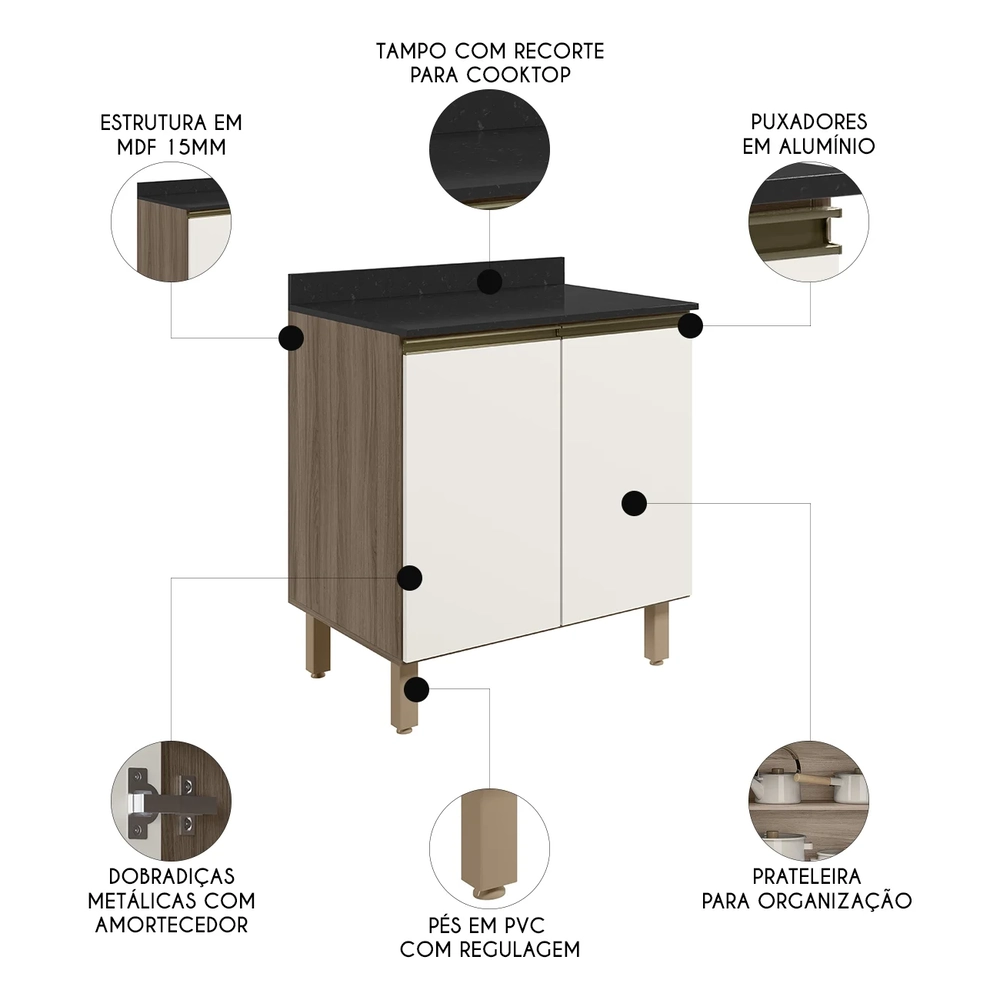 TAMPO COM RECORTE PARA COOKTOP

ESTRUTURA EM MDF 15MM

PUXADORES EM ALUMÍNIO

DOBRADIÇAS METÁLICAS COM AMORTECEDOR

PÉS EM PVC COM REGULAGEM

PRATELEIRA PARA ORGANIZAÇÃO