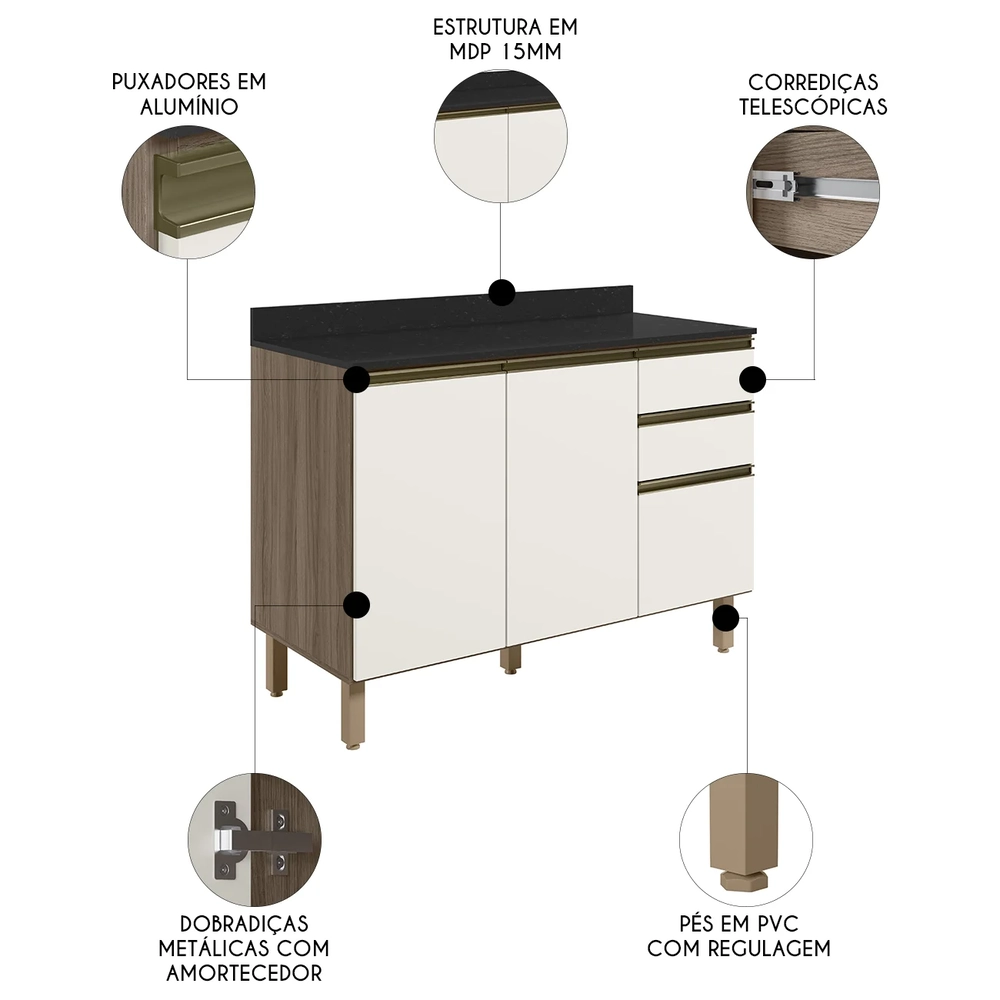 ESTRUTURA EM MDP 15MM

PUXADORES EM ALUMÍNIO

CORREDIÇAS TELESCÓPICAS

DOBRADIÇAS METÁLICAS COM AMORTECEDOR

PÉS EM PVC COM REGULAGEM