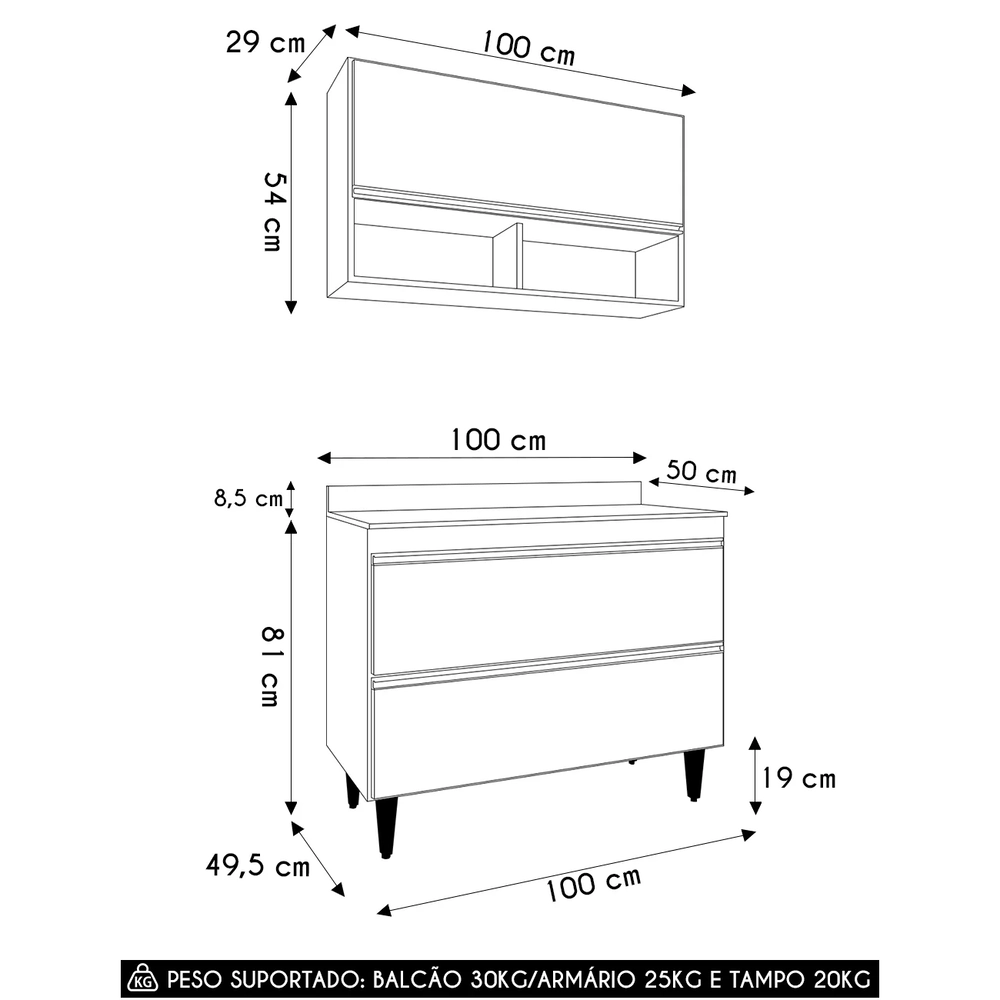 29 cm
100 cm
54 cm

100 cm
50 cm
8,5 cm
81 cm
19 cm
49,5 cm
100 cm

KG PESO SUPORTADO: BALCÃO 30KG/ARMÁRIO 25KG E TAMPO 20KG