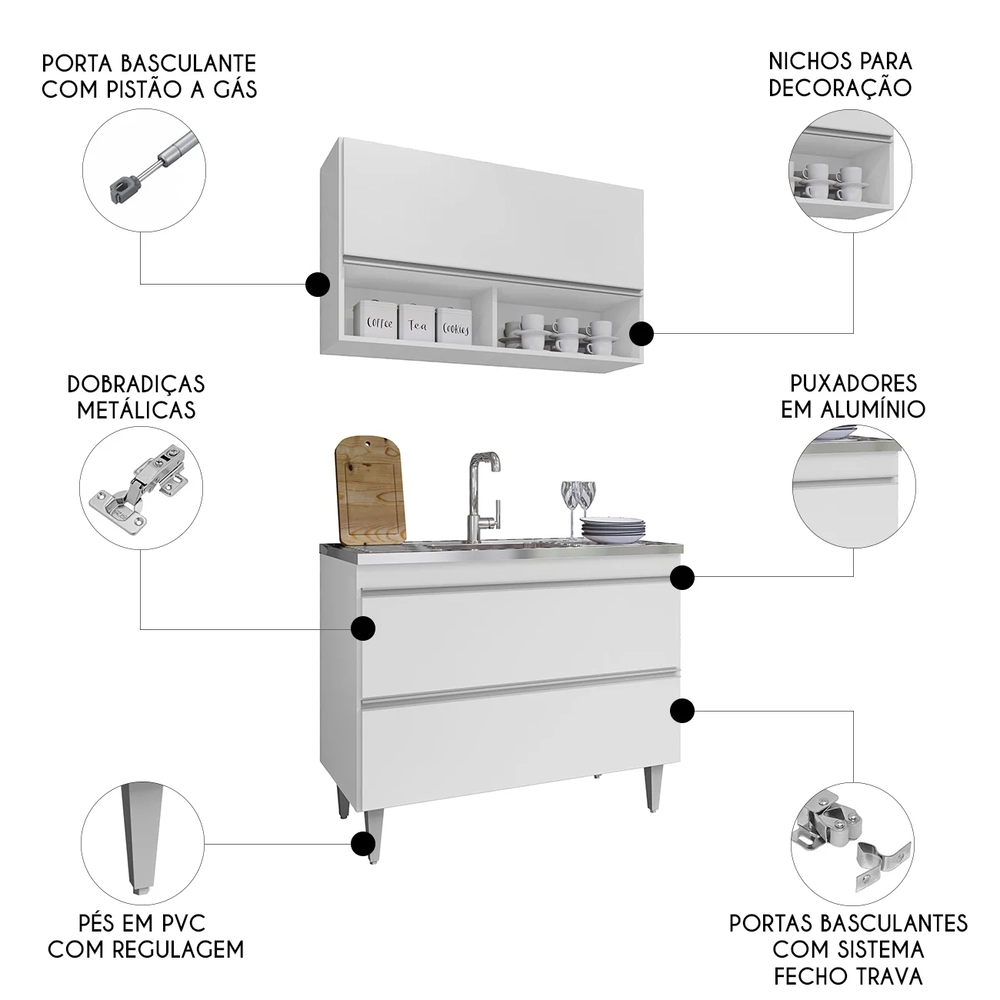 PORTA BASCULANTE COM PISTÃO A GÁS

NICHOS PARA DECORAÇÃO

Coffee Tea Cookies

DOBRADIÇAS METÁLICAS

PUXADORES EM ALUMÍNIO

PÉS EM PVC COM REGULAGEM

PORTAS BASCULANTES COM SISTEMA FECHO TRAVA