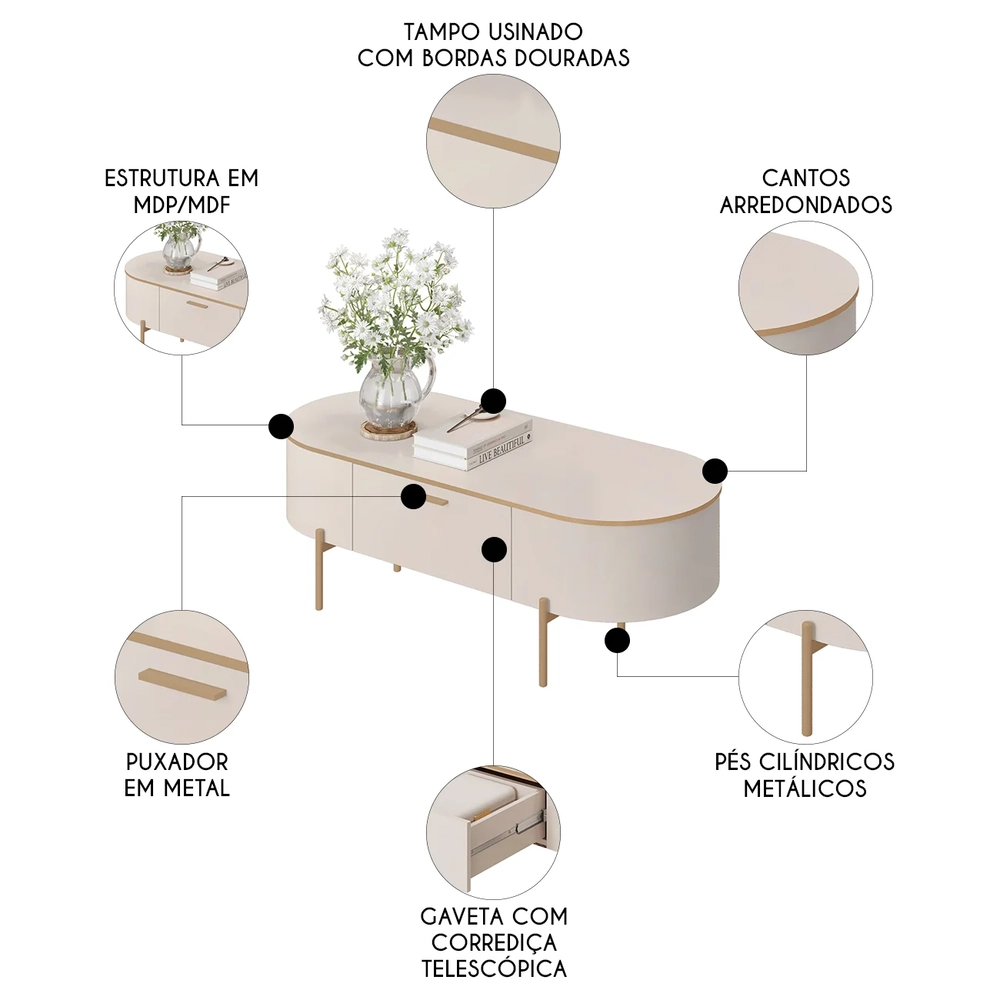 TAMPO USINADO
COM BORDAS DOURADAS

ESTRUTURA EM
MDP/MDF

CANTOS
ARREDONDADOS

LIVE BEAUTIFUL

PUXADOR
EM METAL

PÉS CILÍNDRICOS
METÁLICOS

GAVETA COM
CORREDIÇA
TELESCÓPICA