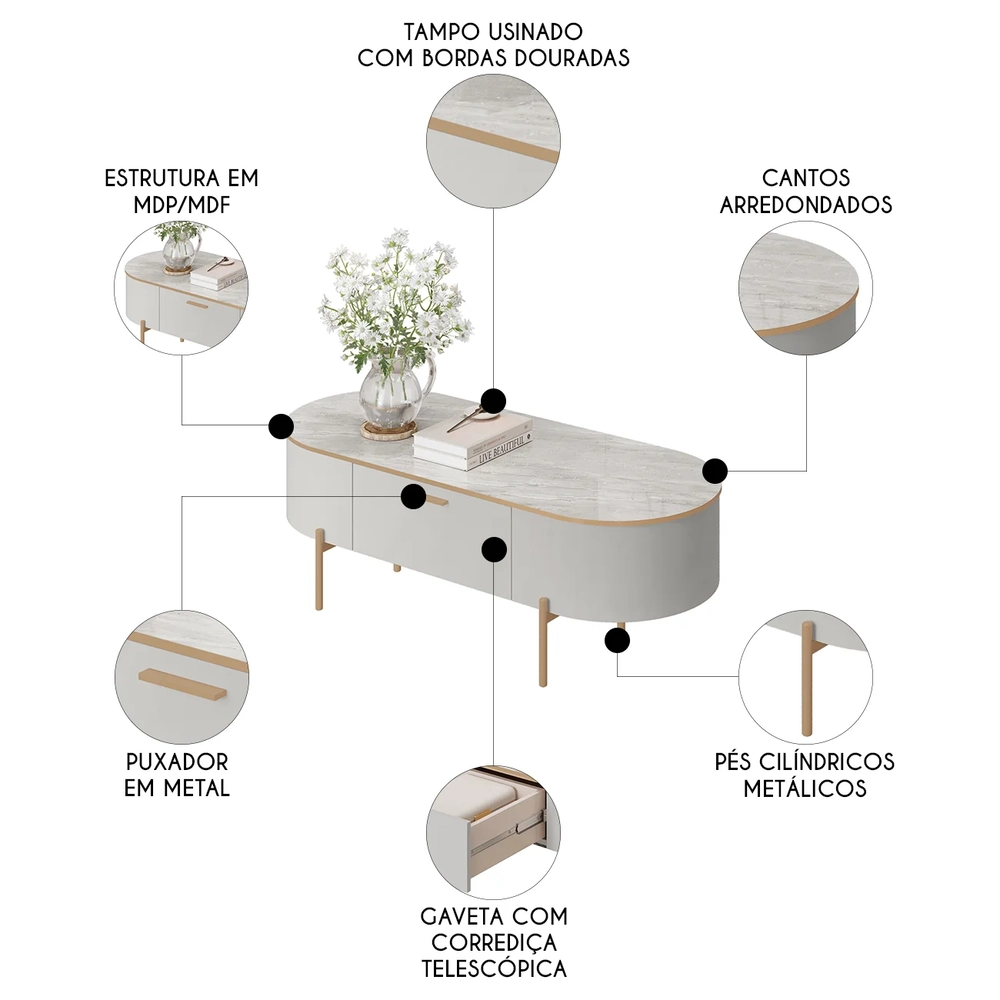 TAMPO USINADO
COM BORDAS DOURADAS

ESTRUTURA EM
MDP/MDF

CANTOS
ARREDONDADOS

LIVE BEAUTIFUL

PUXADOR
EM METAL

PÉS CILÍNDRICOS
METÁLICOS

GAVETA COM
CORREDIÇA
TELESCÓPICA