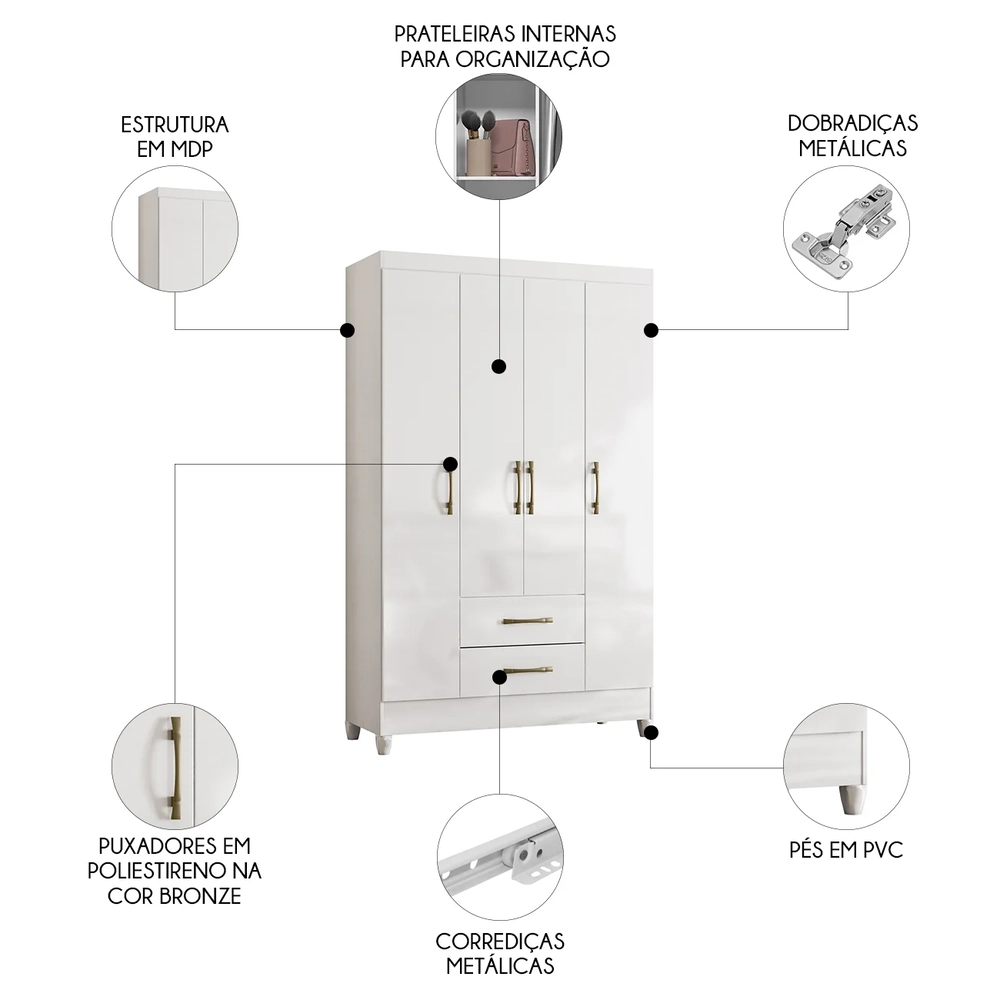 PRATELEIRAS INTERNAS PARA ORGANIZAÇÃO

ESTRUTURA EM MDP

DOBRADIÇAS METÁLICAS

PUXADORES EM POLIESTIRENO NA COR BRONZE

CORREDIÇAS METÁLICAS

PÉS EM PVC