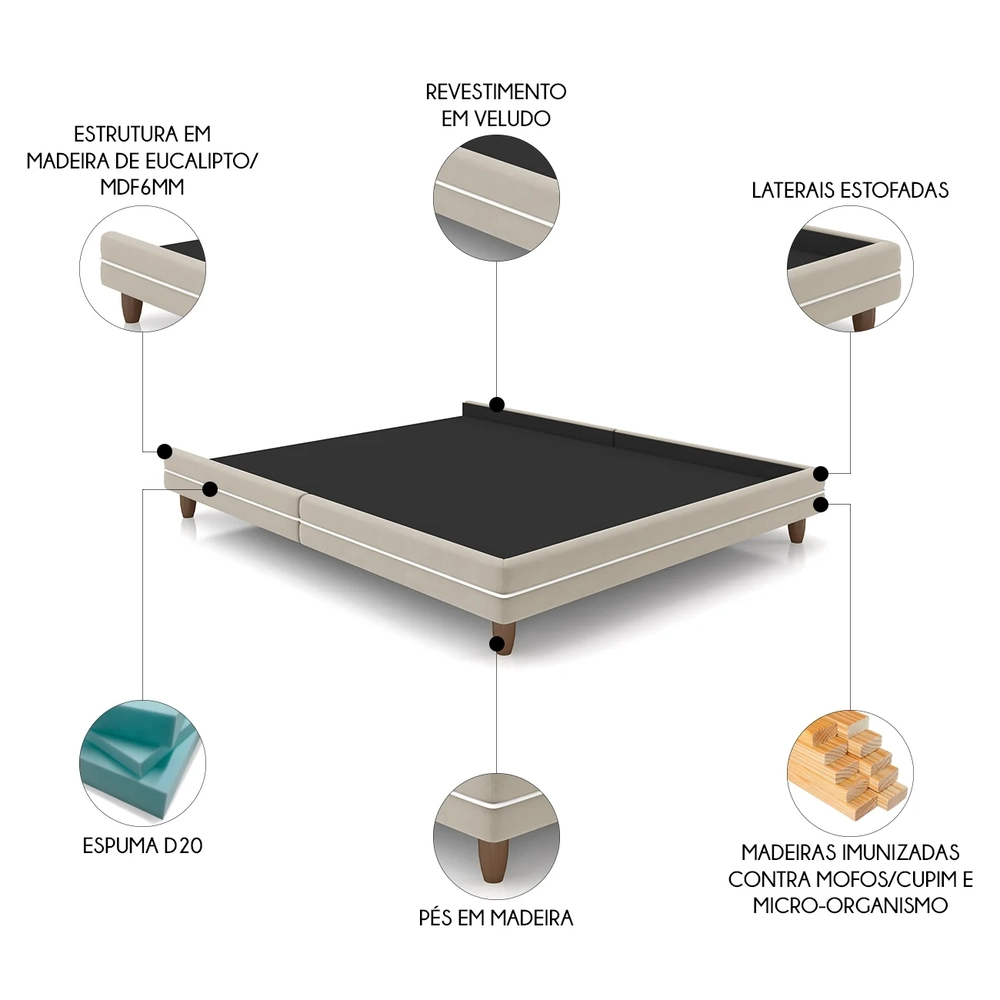 ESTRUTURA EM MADEIRA DE EUCALIPTO/ MDF6MM

REVESTIMENTO EM VELUDO

LATERAIS ESTOFADAS

ESPUMA D20

PÉS EM MADEIRA

MADEIRAS IMUNIZADAS CONTRA MOFOS/CUPIM E MICRO-ORGANISMO