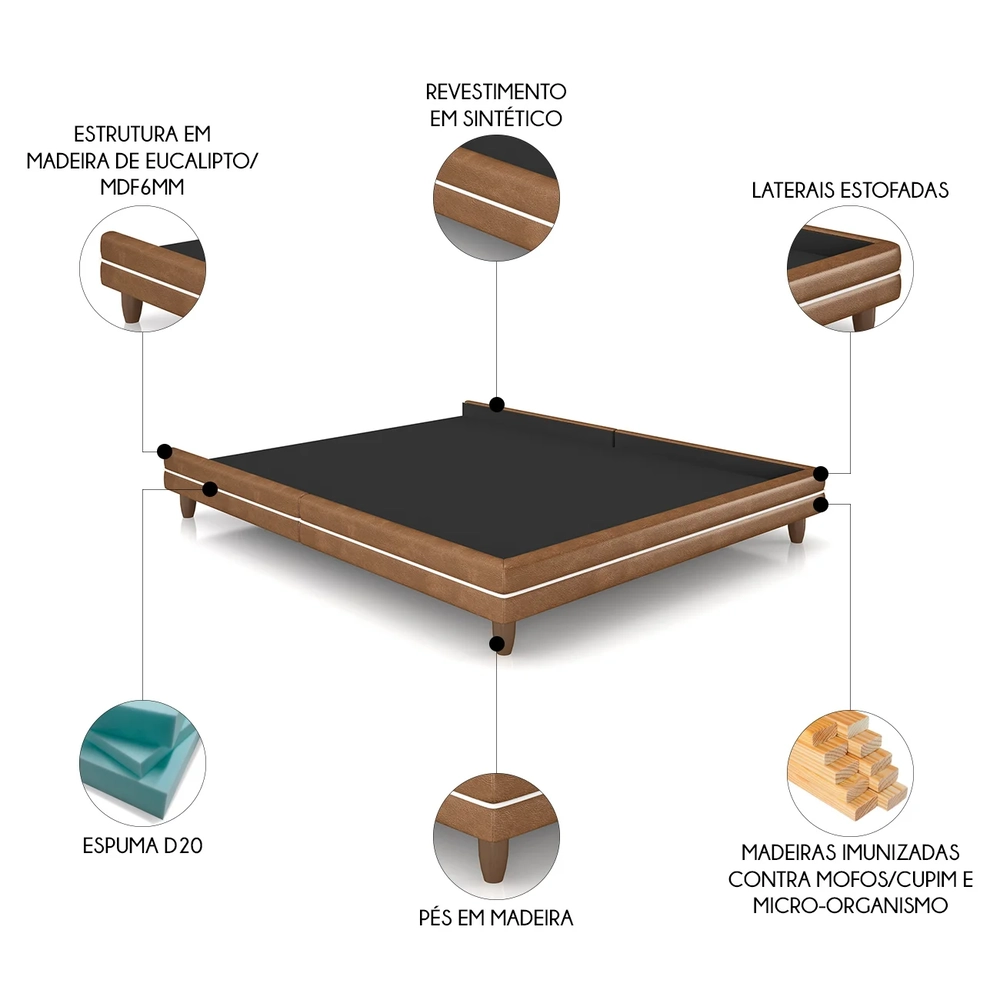 ESTRUTURA EM MADEIRA DE EUCALIPTO/ MDF6MM

REVESTIMENTO EM SINTÉTICO

LATERAIS ESTOFADAS

ESPUMA D20

PÉS EM MADEIRA

MADEIRAS IMUNIZADAS CONTRA MOFOS/CUPIM E MICRO-ORGANISMO