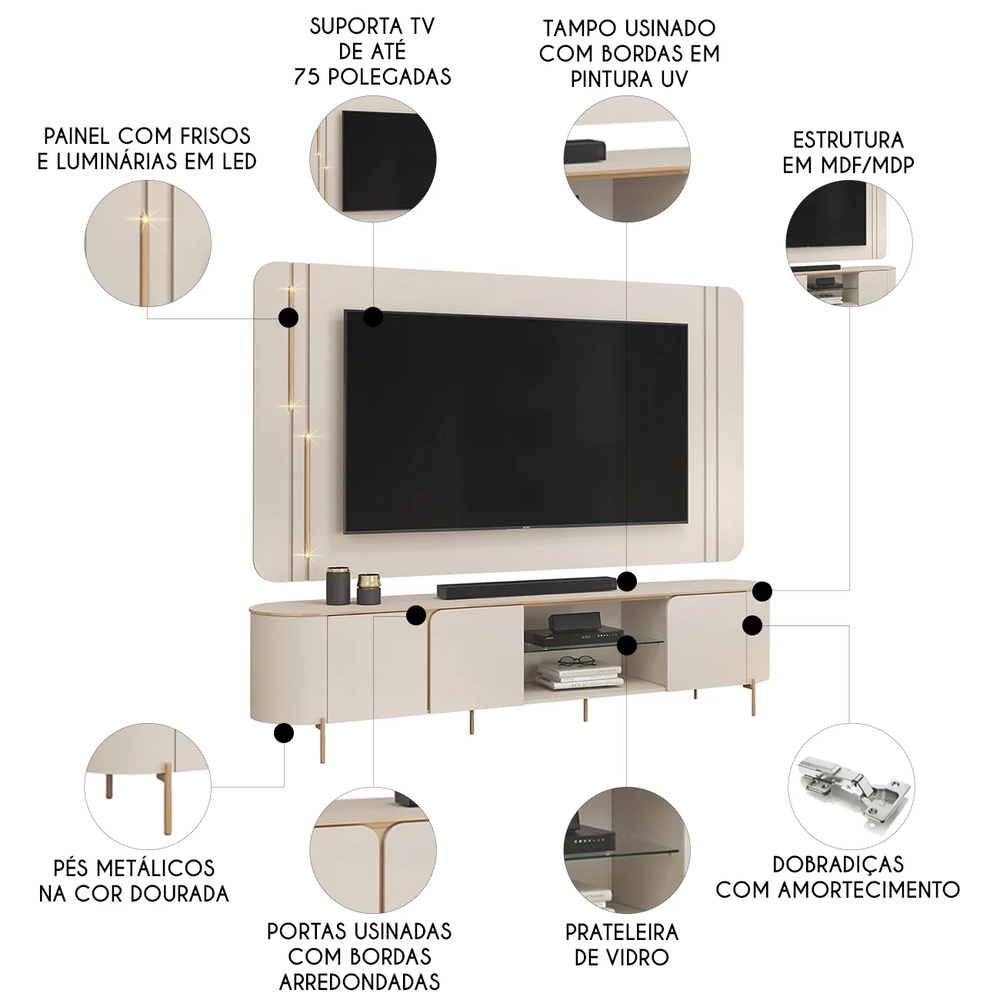 SUPORTA TV DE ATÉ 75 POLEGADAS

TAMPO USINADO COM BORDAS EM PINTURA UV

PAINEL COM FRISOS E LUMINÁRIAS EM LED

ESTRUTURA EM MDF/MDP

PÉS METÁLICOS NA COR DOURADA

PORTAS USINADAS COM BORDAS ARREDONDADAS

PRATELEIRA DE VIDRO

DOBRADIÇAS COM AMORTECIMENTO