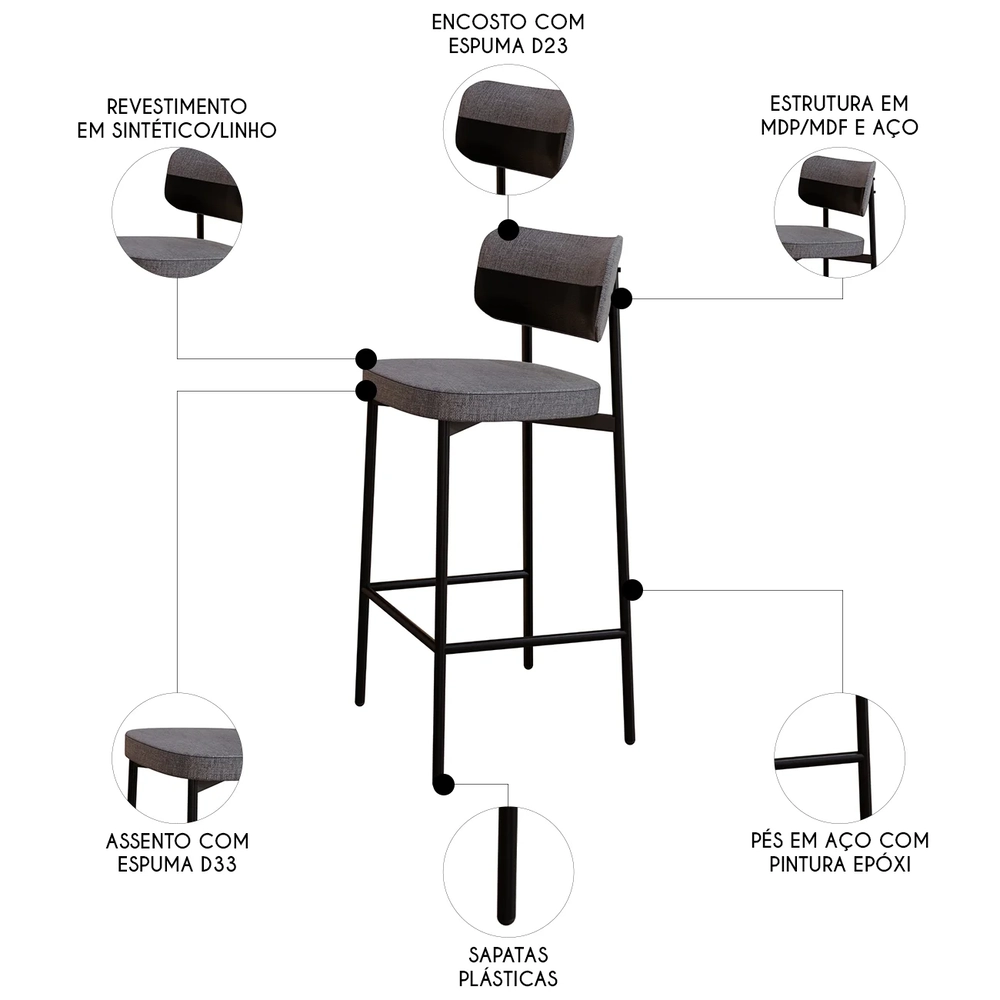 ENCOSTO COM ESPUMA D23

REVESTIMENTO EM SINTÉTICO/LINHO

ESTRUTURA EM MDP/MDF E AÇO

ASSENTO COM ESPUMA D33

PÉS EM AÇO COM PINTURA EPÓXI

SAPATAS PLÁSTICAS