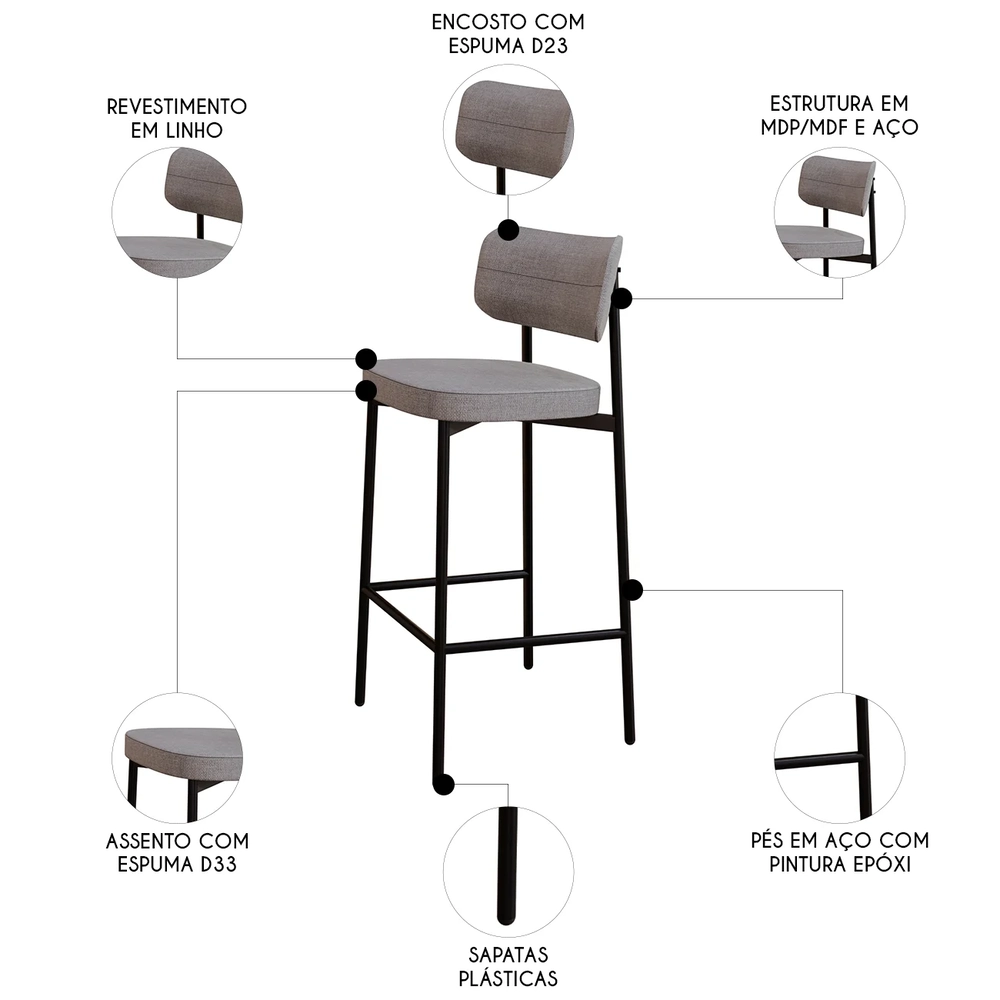 ENCOSTO COM ESPUMA D23

REVESTIMENTO EM LINHO

ESTRUTURA EM MDP/MDF E AÇO

ASSENTO COM ESPUMA D33

PÉS EM AÇO COM PINTURA EPÓXI

SAPATAS PLÁSTICAS