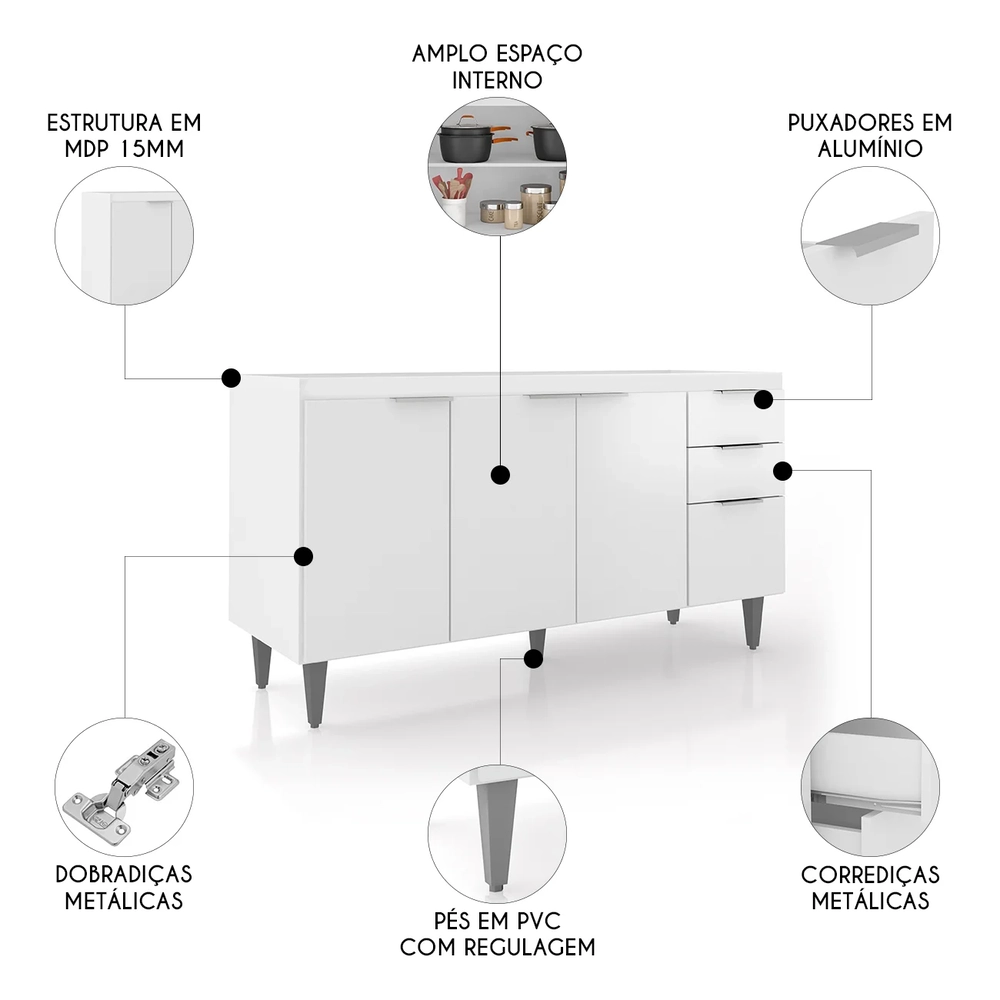 AMPLO ESPAÇO INTERNO

ESTRUTURA EM MDP 15MM

PUXADORES EM ALUMÍNIO

DOBRADIÇAS METÁLICAS

PÉS EM PVC COM REGULAGEM

CORREDIÇAS METÁLICAS